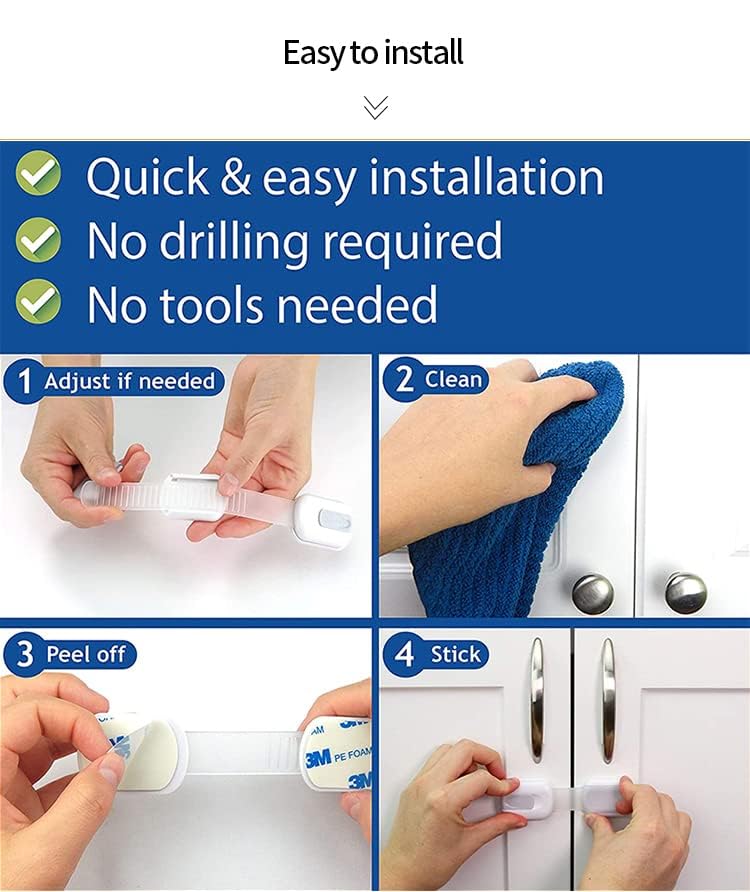 Easy to install

Quick & easy installation
No drilling required
No tools needed

1 Adjust if needed

2 Clean

3 Peel off

3M PE FOAM

4 Stick