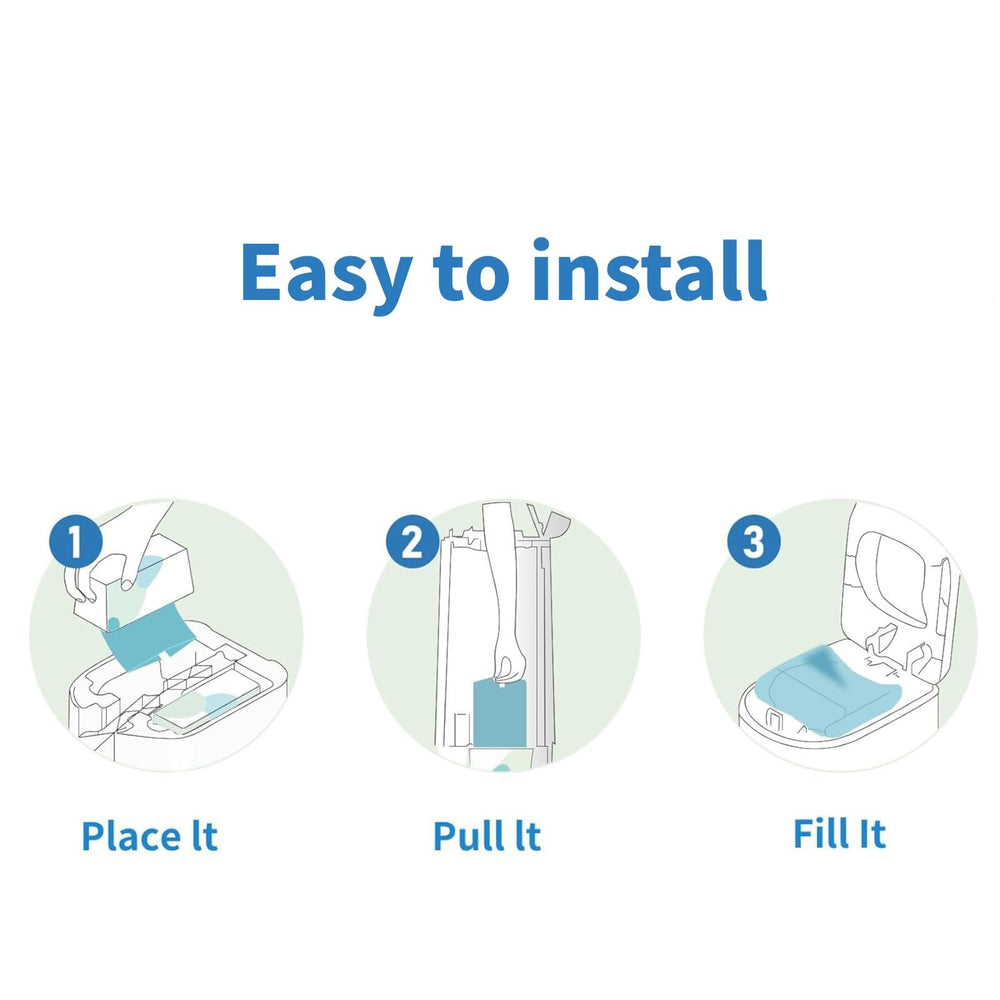 Easy to install

1

Place It

2

Pull It

3

Fill It