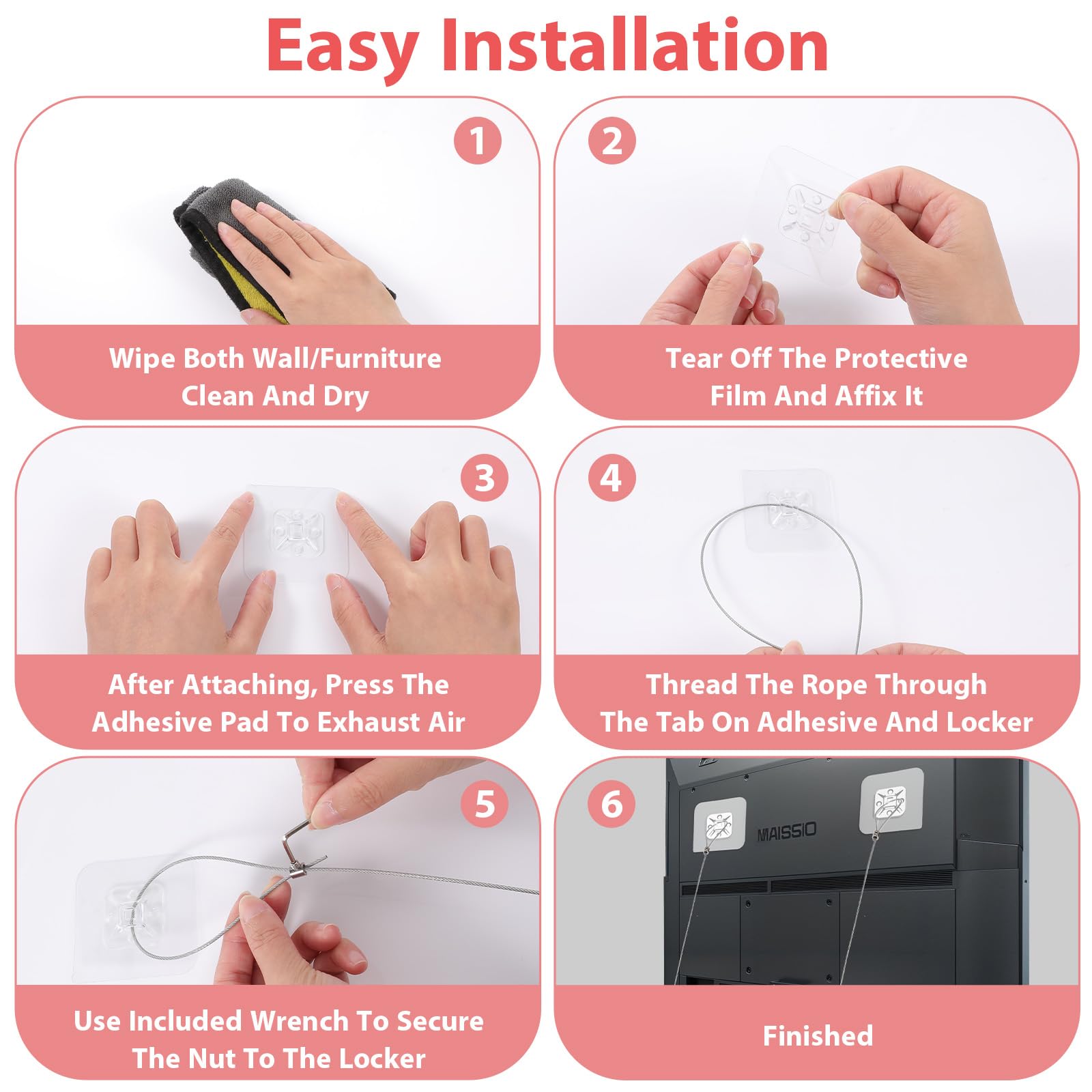 Easy Installation

1

Wipe Both Wall/Furniture Clean And Dry

2

Tear Off The Protective Film And Affix It

3

After Attaching, Press The Adhesive Pad To Exhaust Air

4

Thread The Rope Through The Tab On Adhesive And Locker

5

Use Included Wrench To Secure The Nut To The Locker

6

MAISSIO

Finished