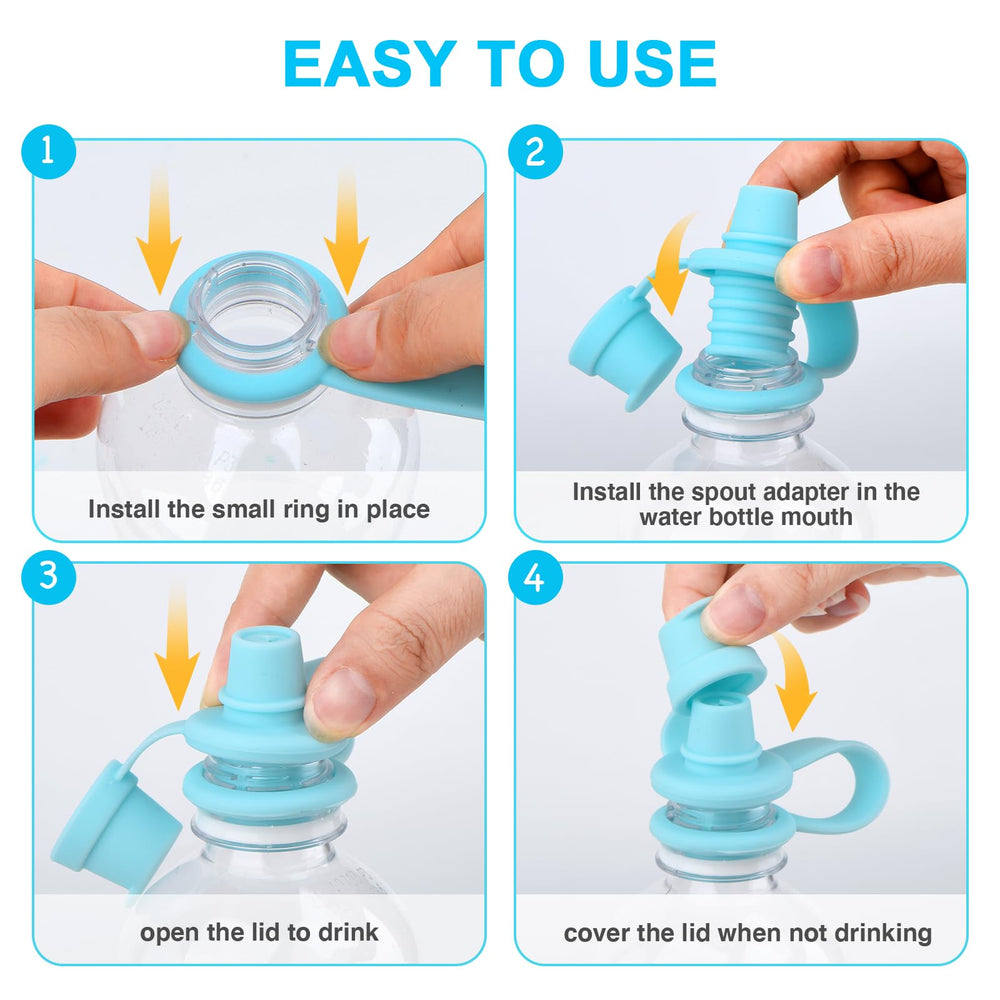 EASY TO USE

1

Install the small ring in place

2

Install the spout adapter in the water bottle mouth

3

open the lid to drink

4

cover the lid when not drinking