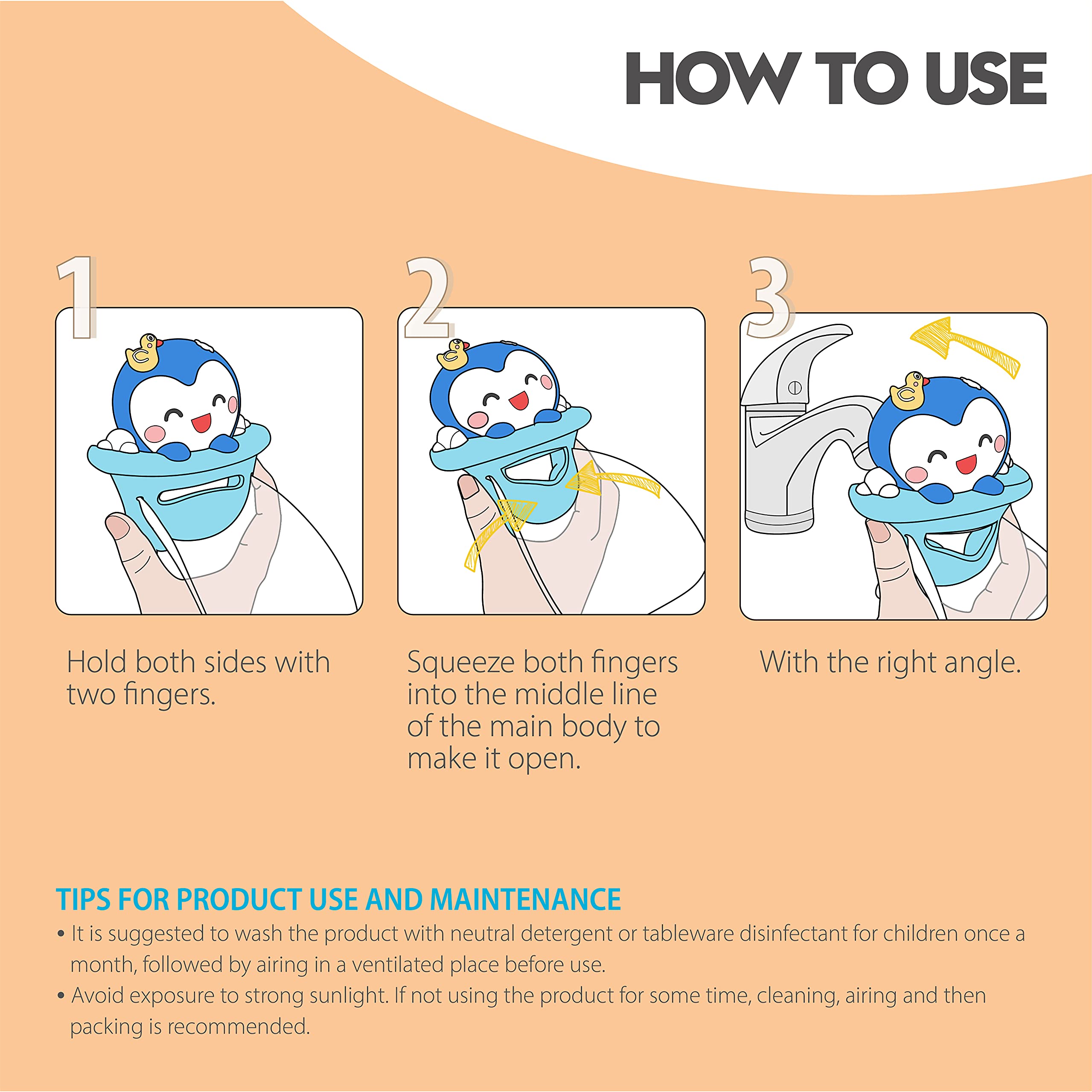 HOW TO USE

1

Hold both sides with two fingers.

2

Squeeze both fingers into the middle line of the main body to make it open.

3

With the right angle.

TIPS FOR PRODUCT USE AND MAINTENANCE

• It is suggested to wash the product with neutral detergent or tableware disinfectant for children once a month, followed by airing in a ventilated place before use.

• Avoid exposure to strong sunlight. If not using the product for some time, cleaning, airing and then packing is recommended.