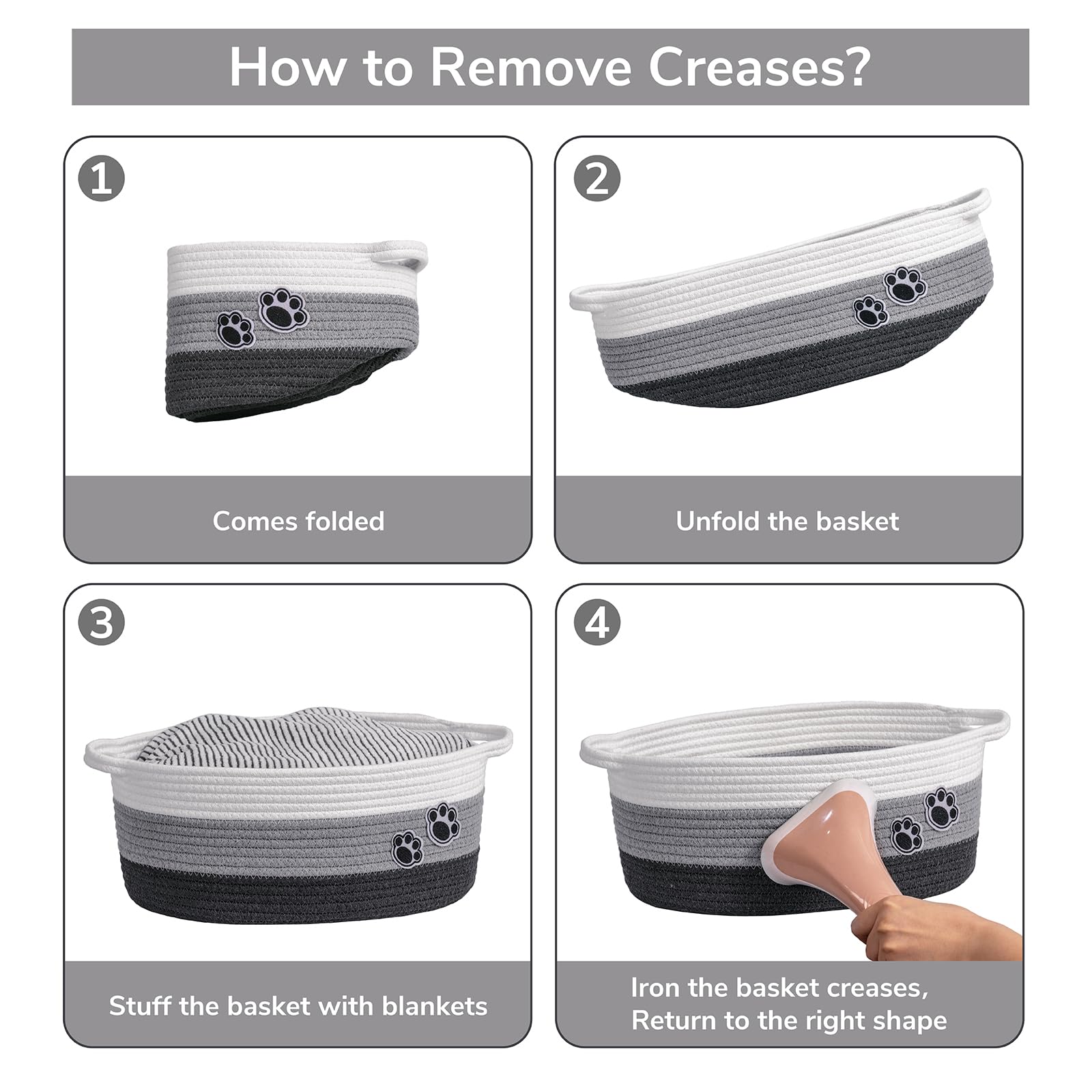 How to Remove Creases?

1

Comes folded

2

Unfold the basket

3

Stuff the basket with blankets

4

Iron the basket creases, Return to the right shape