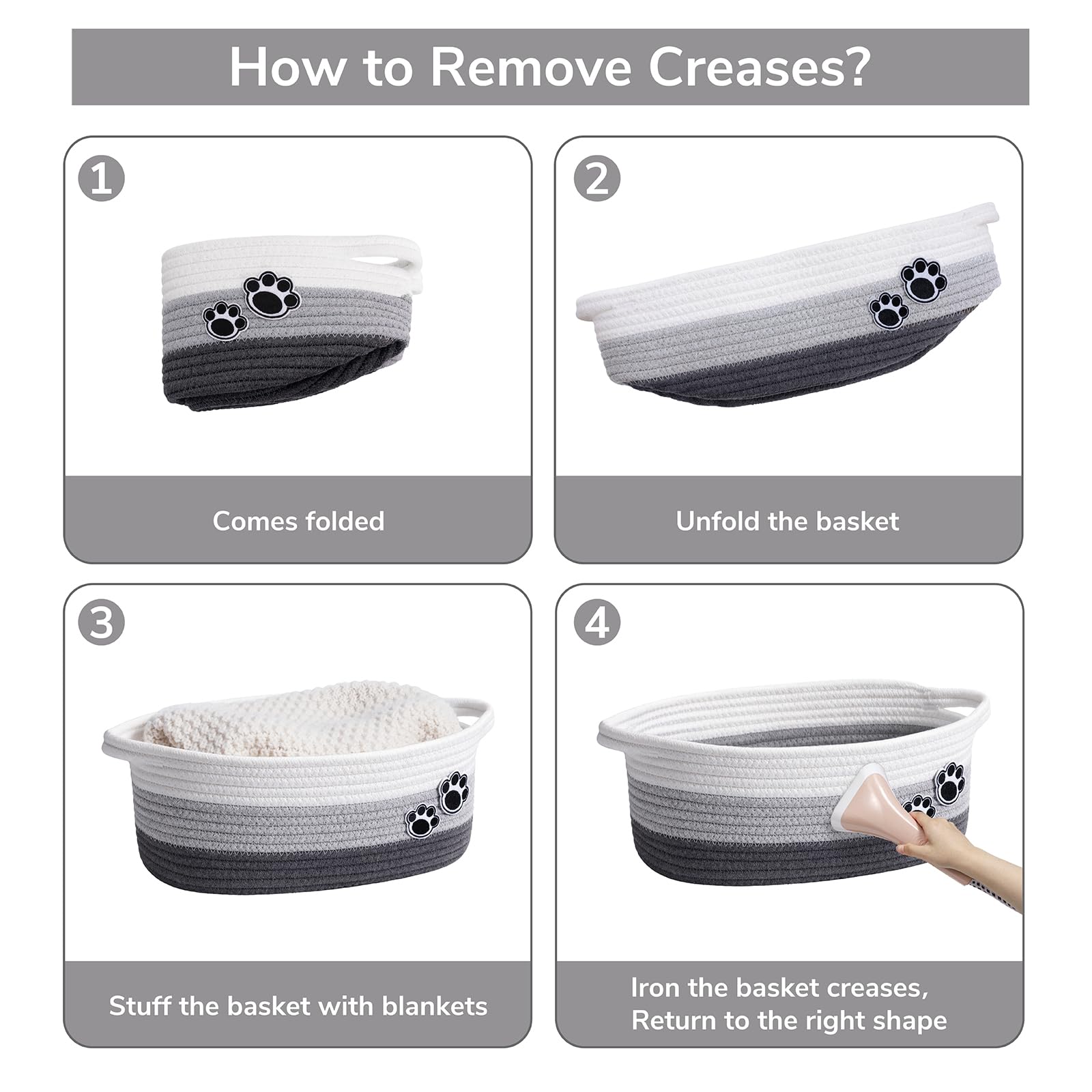 How to Remove Creases?

1

Comes folded

2

Unfold the basket

3

Stuff the basket with blankets

4

Iron the basket creases,
Return to the right shape