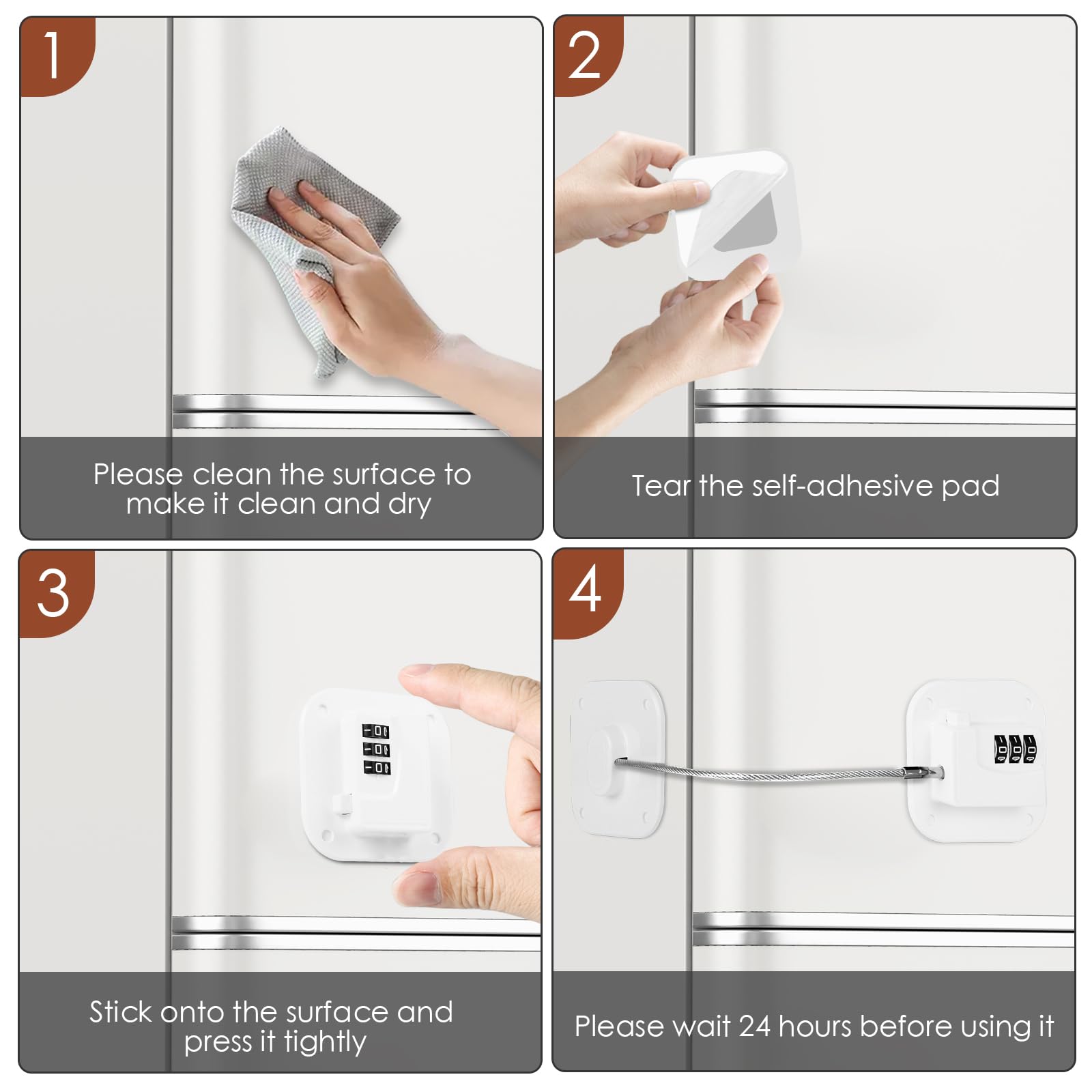 1

Please clean the surface to make it clean and dry

2

Tear the self-adhesive pad

3

Stick onto the surface and press it tightly

4

Please wait 24 hours before using it