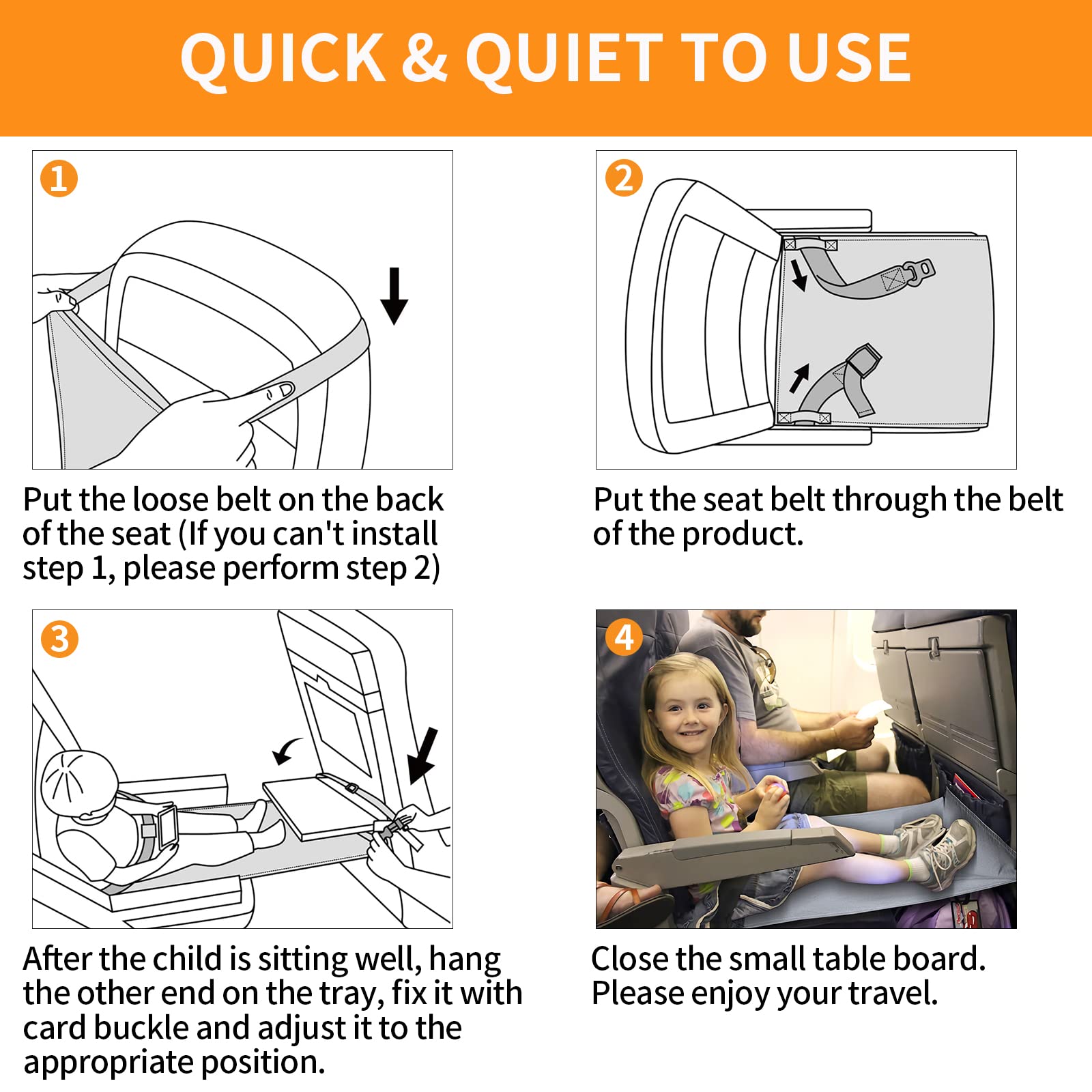 QUICK & QUIET TO USE

1

Put the loose belt on the back of the seat (If you can't install step 1, please perform step 2)

2

Put the seat belt through the belt of the product.

3

After the child is sitting well, hang the other end on the tray, fix it with card buckle and adjust it to the appropriate position.

4

Close the small table board. Please enjoy your travel.