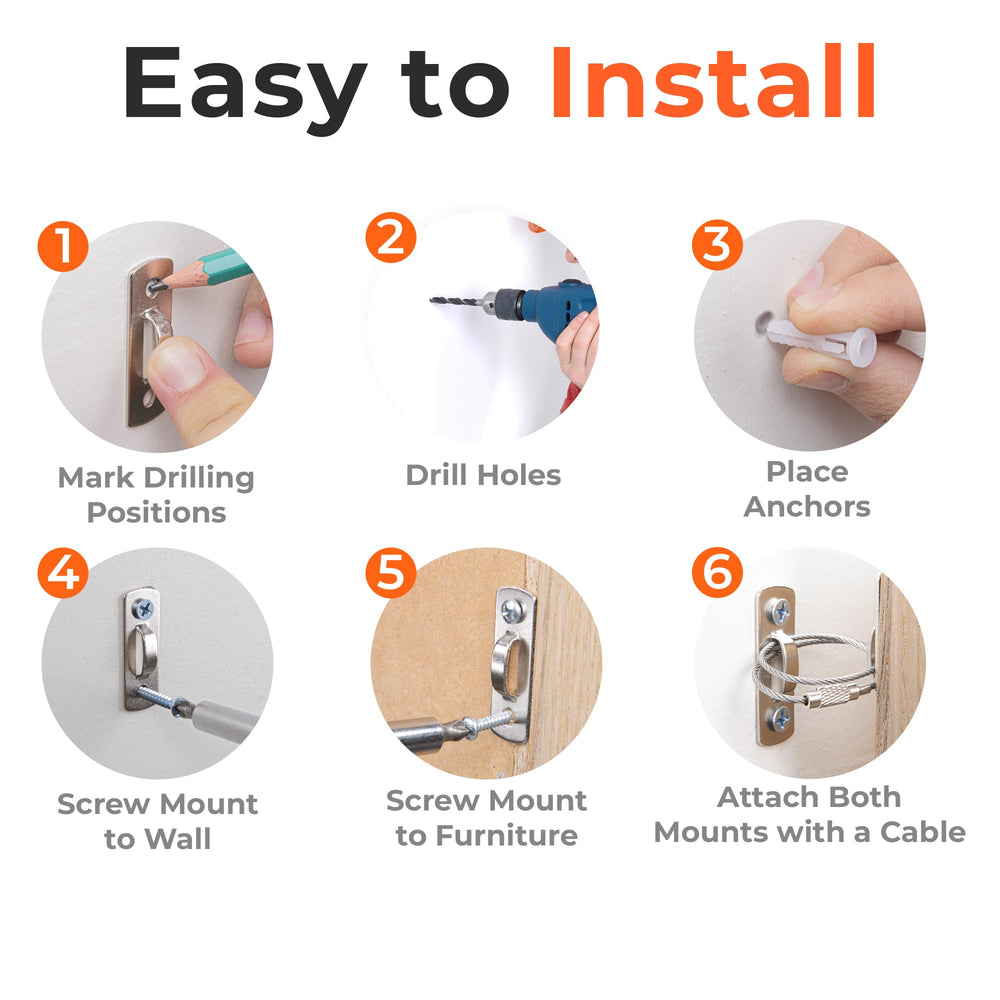 Easy to Install

1
Mark Drilling Positions

2
Drill Holes

3
Place Anchors

4
Screw Mount to Wall

5
Screw Mount to Furniture

6
Attach Both Mounts with a Cable