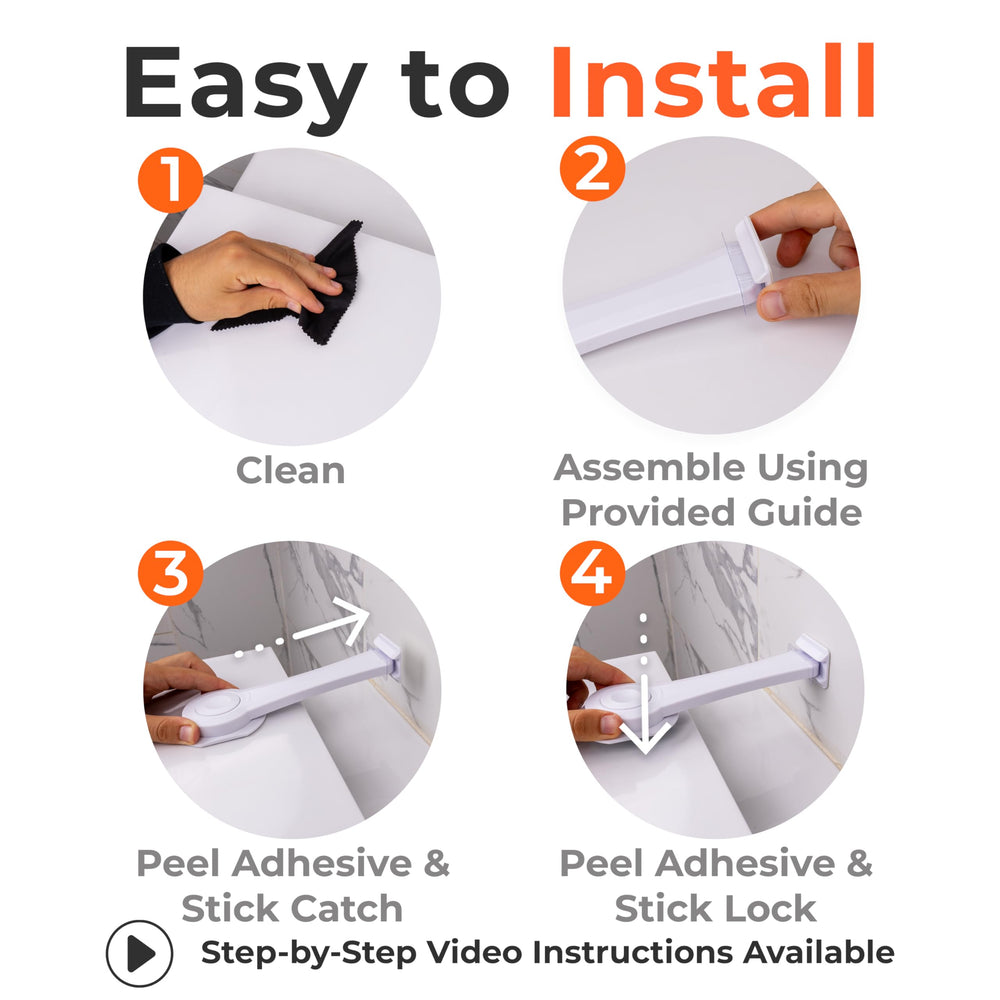 Easy to Install

1

Clean

2

Assemble Using Provided Guide

3

Peel Adhesive & Stick Catch

4

Peel Adhesive & Stick Lock

Step-by-Step Video Instructions Available