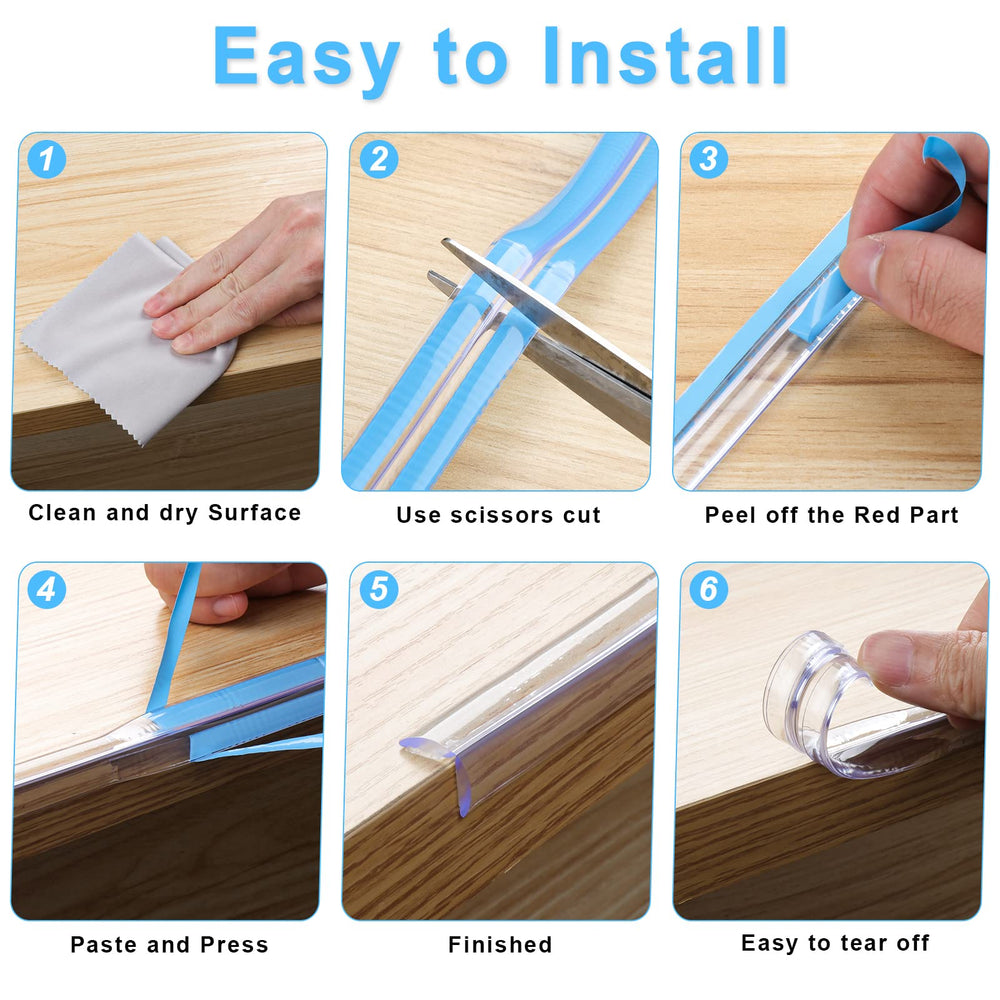 Easy to Install

1
Clean and dry Surface

2
Use scissors cut

3
Peel off the Red Part

4
Paste and Press

5
Finished

6
Easy to tear off