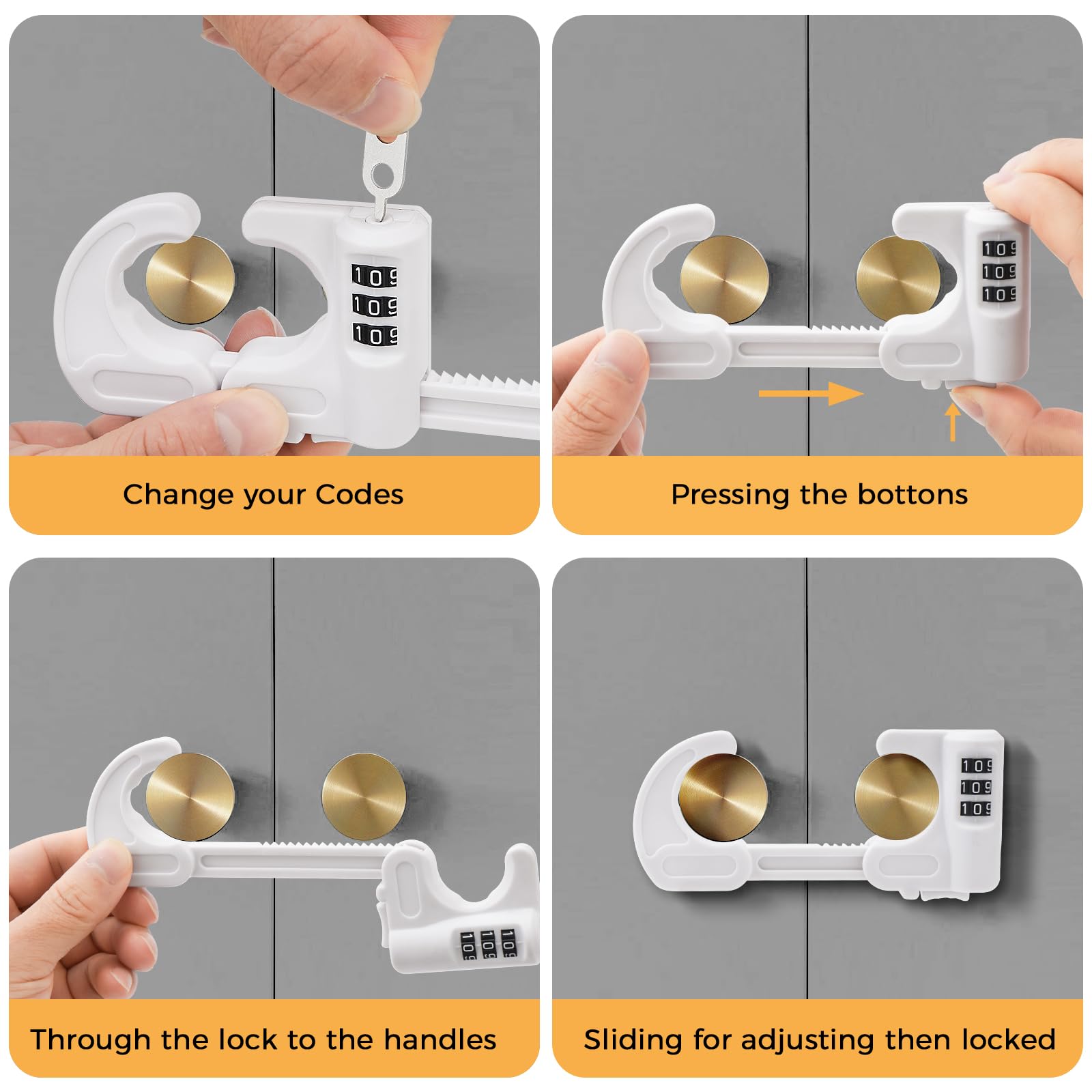 109
109
109

Change your Codes

109
109
109

Pressing the bottons

109 109 109

Through the lock to the handles

109
109
109

Sliding for adjusting then locked