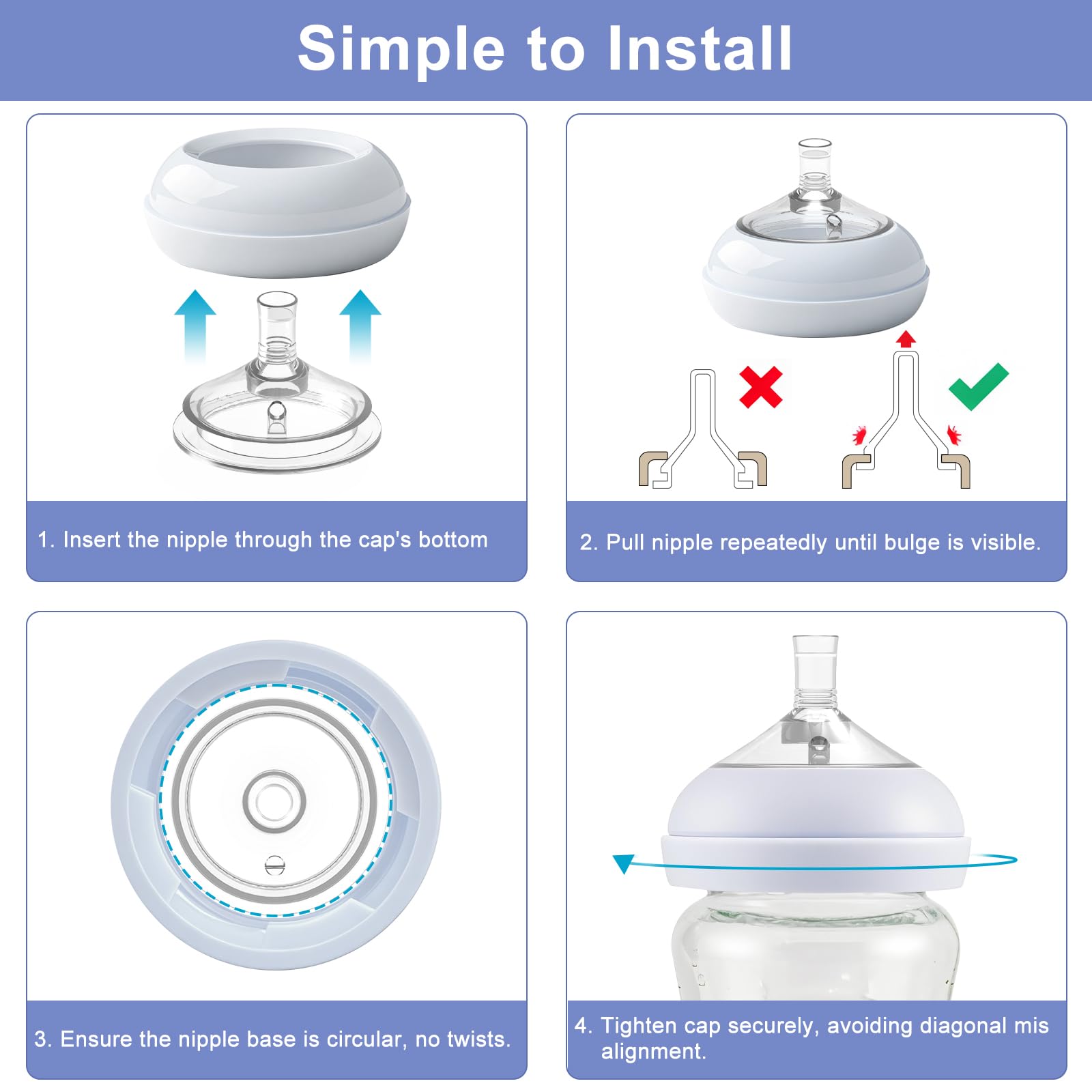 Simple to Install

1. Insert the nipple through the cap's bottom

2. Pull nipple repeatedly until bulge is visible.

3. Ensure the nipple base is circular, no twists.

4. Tighten cap securely, avoiding diagonal mis alignment.