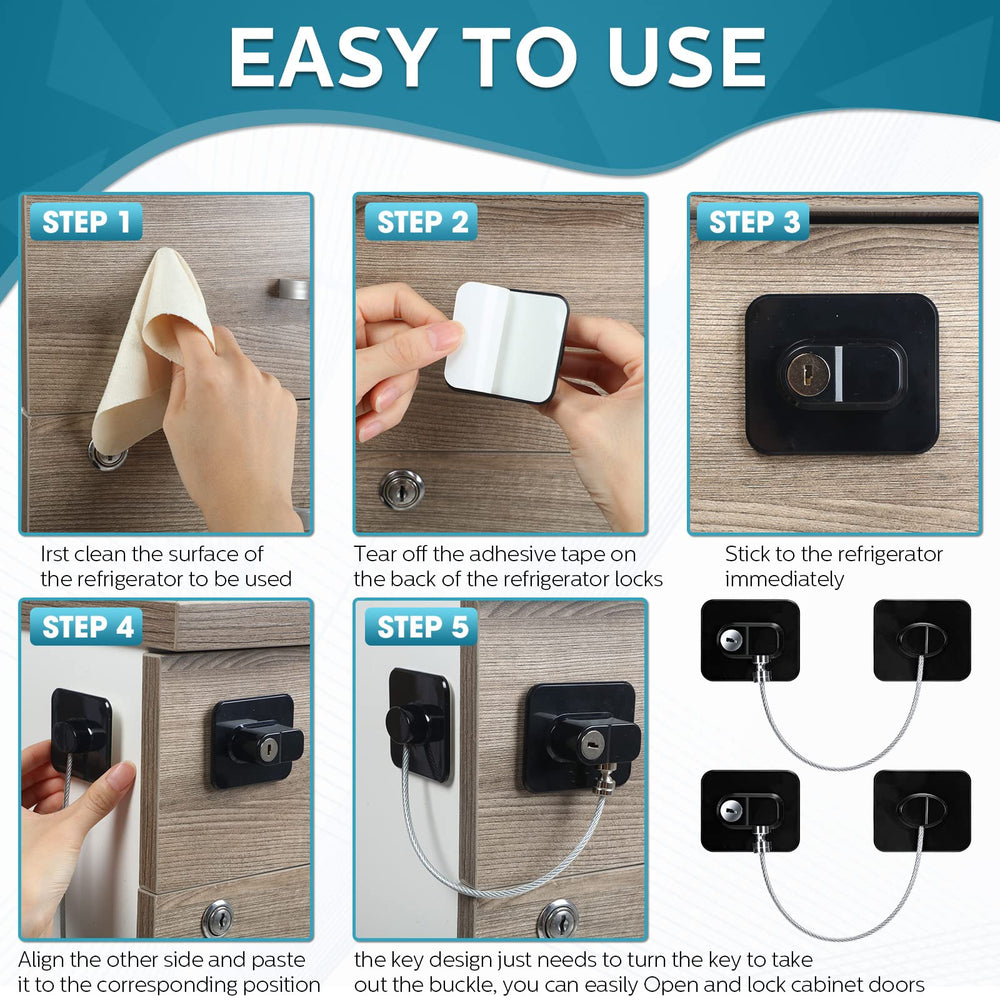 EASY TO USE

STEP 1

Irst clean the surface of the refrigerator to be used

STEP 2

Tear off the adhesive tape on the back of the refrigerator locks

STEP 3

Stick to the refrigerator immediately

STEP 4

Align the other side and paste it to the corresponding position

STEP 5

the key design just needs to turn the key to take out the buckle, you can easily Open and lock cabinet doors