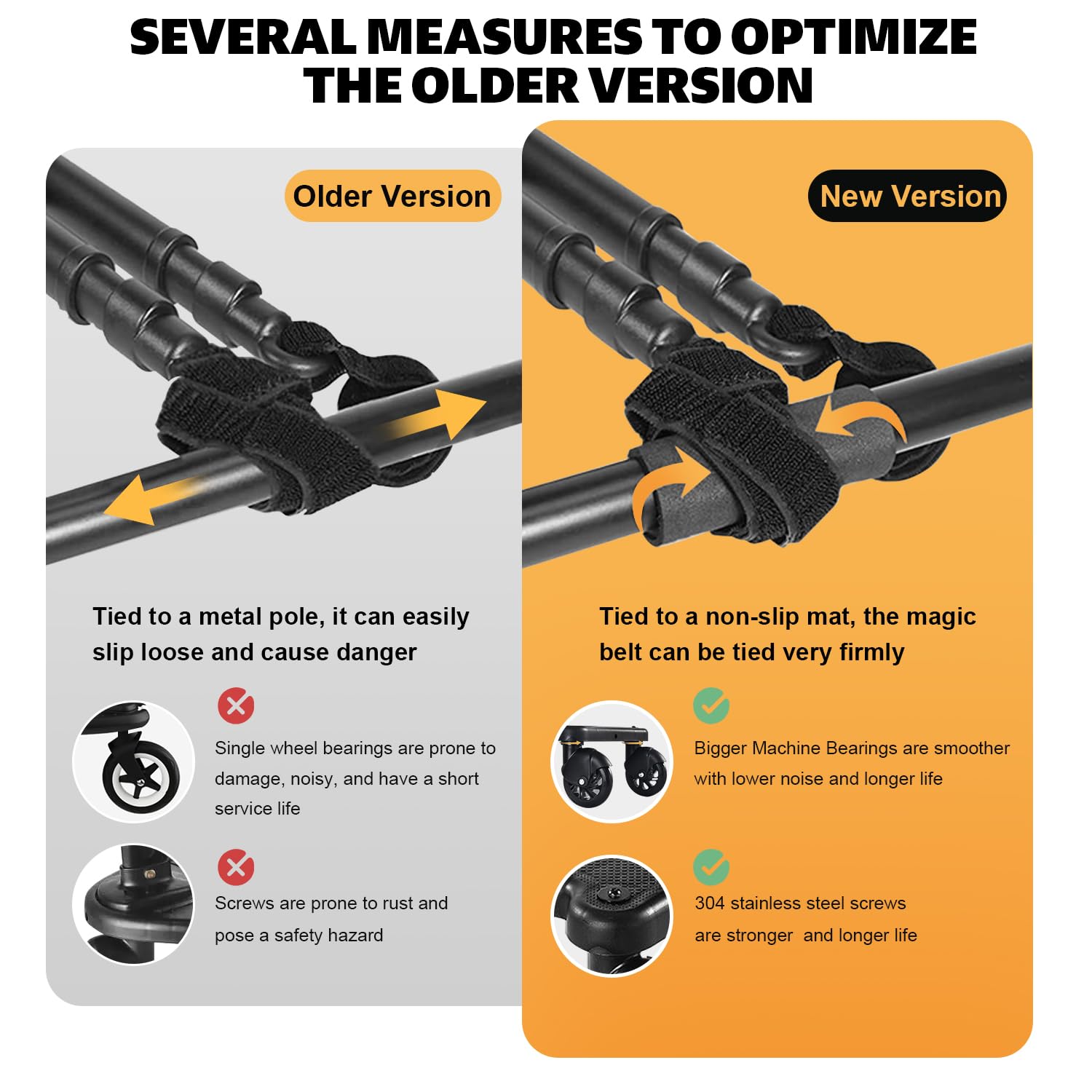 SEVERAL MEASURES TO OPTIMIZE THE OLDER VERSION

Older Version

Tied to a metal pole, it can easily slip loose and cause danger

Single wheel bearings are prone to damage, noisy, and have a short service life

Screws are prone to rust and pose a safety hazard

New Version

Tied to a non-slip mat, the magic belt can be tied very firmly

Bigger Machine Bearings are smoother with lower noise and longer life

304 stainless steel screws are stronger  and longer life