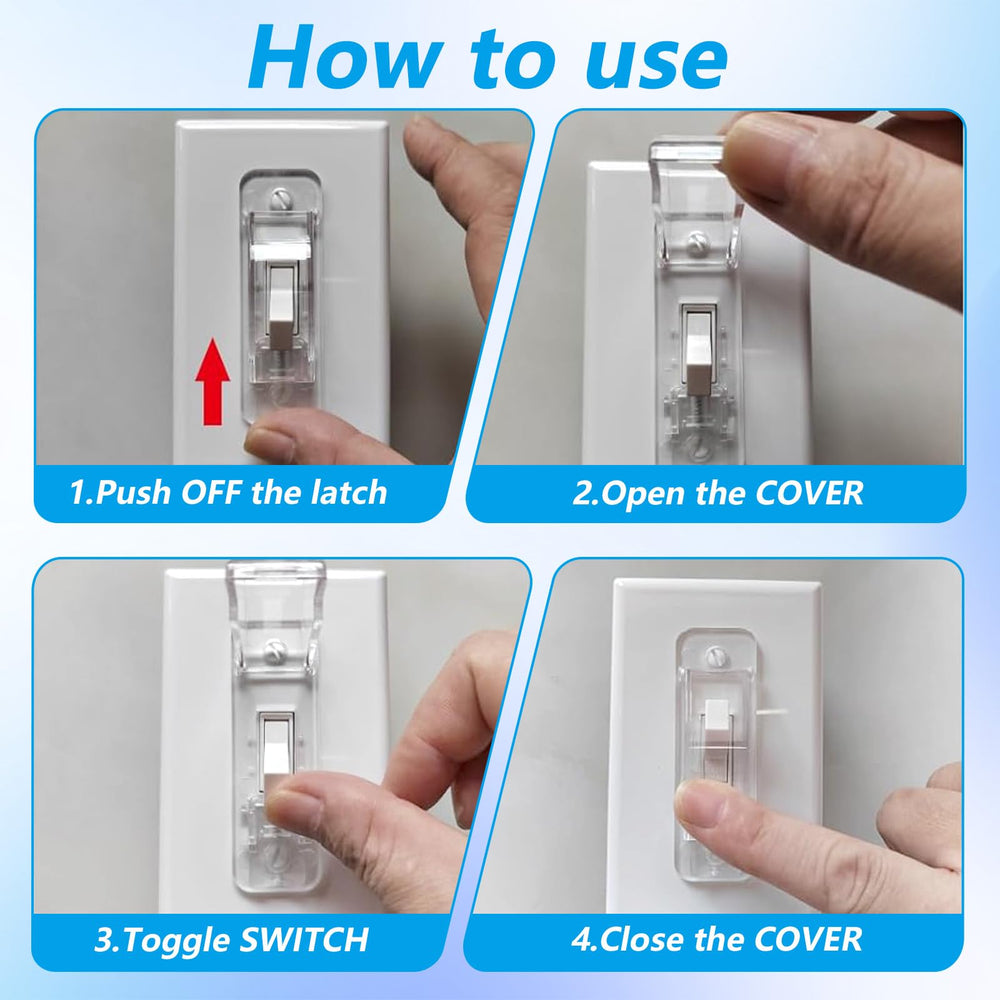 How to use

1.Push OFF the latch

2.Open the COVER

3.Toggle SWITCH

4.Close the COVER