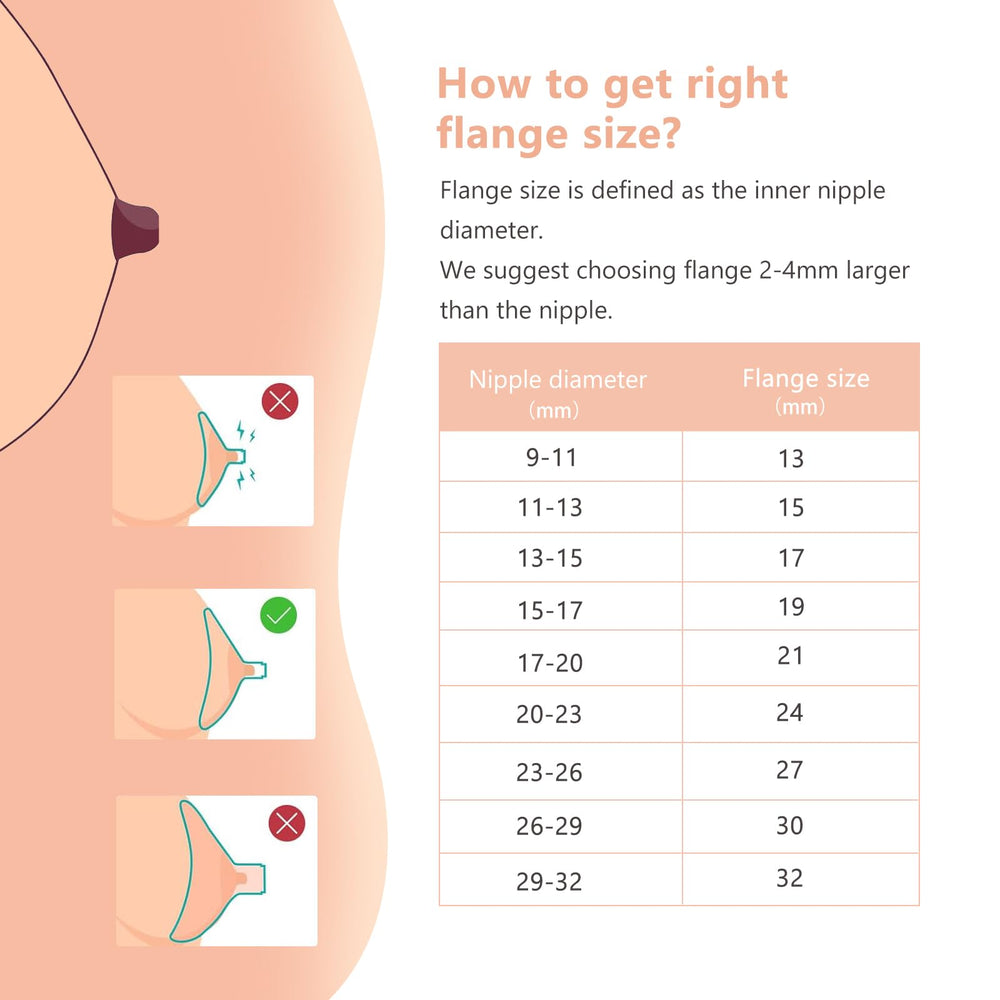 How to get right flange size?

Flange size is defined as the inner nipple diameter.
We suggest choosing flange 2-4mm larger than the nipple.

| Nipple diameter (mm) | Flange size (mm) |
|---|---|
| 9-11 | 13 |
| 11-13 | 15 |
| 13-15 | 17 |
| 15-17 | 19 |
| 17-20 | 21 |
| 20-23 | 24 |
| 23-26 | 27 |
| 26-29 | 30 |
| 29-32 | 32 |