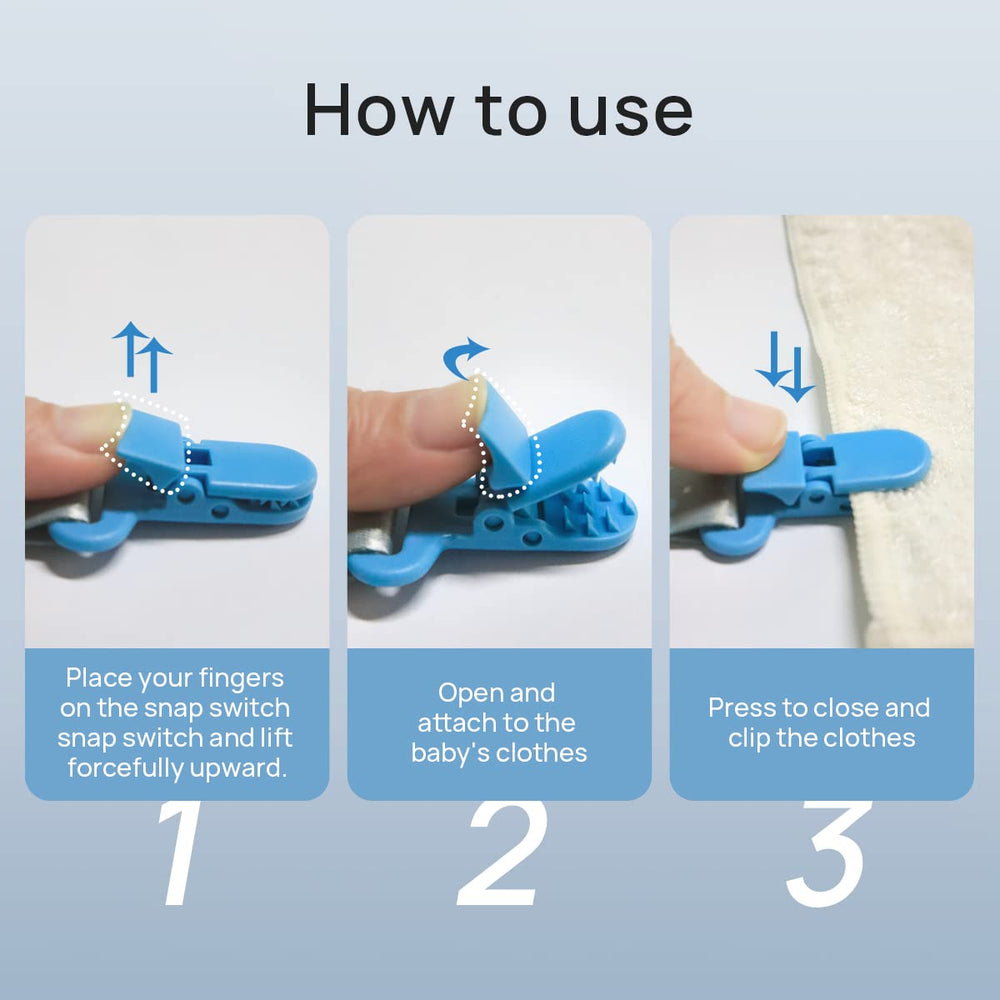 How to use

Place your fingers on the snap switch snap switch and lift forcefully upward.

1

Open and attach to the baby's clothes

2

Press to close and clip the clothes

3