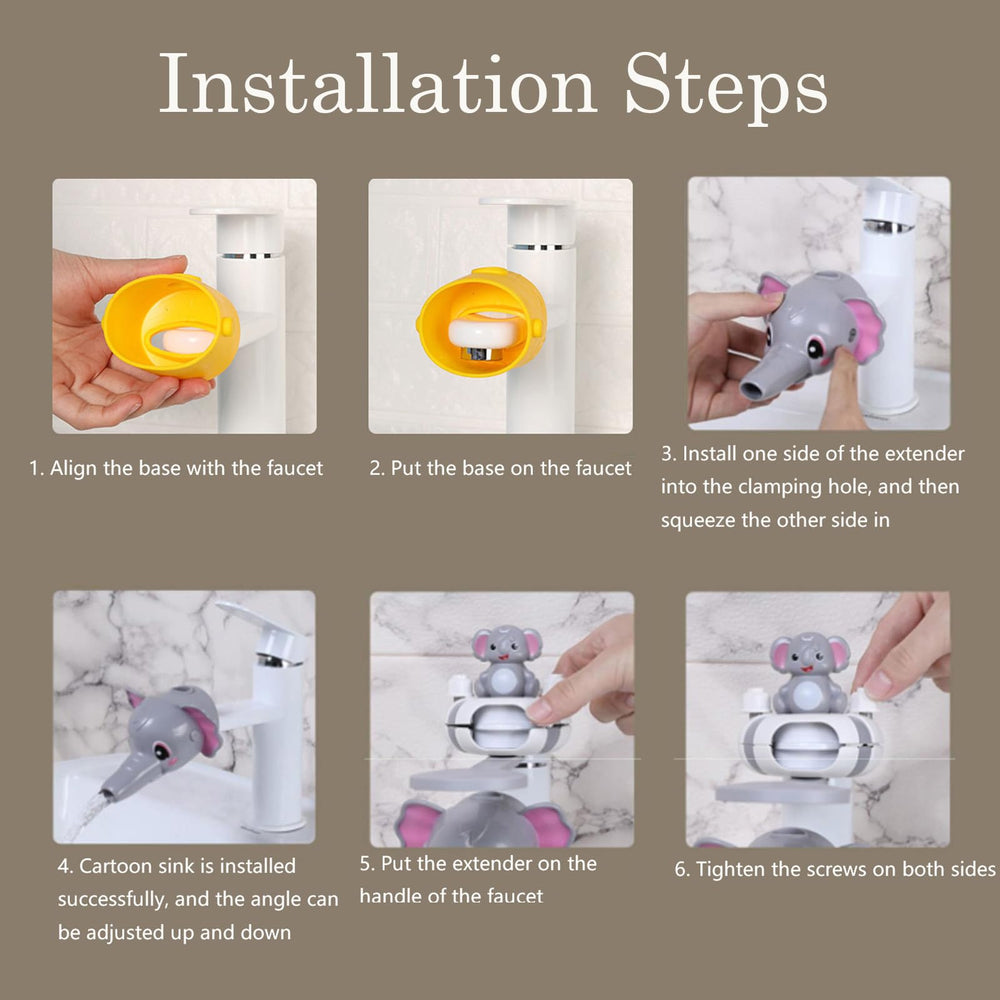 Installation Steps

1. Align the base with the faucet

2. Put the base on the faucet

3. Install one side of the extender into the clamping hole, and then squeeze the other side in

4. Cartoon sink is installed successfully, and the angle can be adjusted up and down

5. Put the extender on the handle of the faucet

6. Tighten the screws on both sides