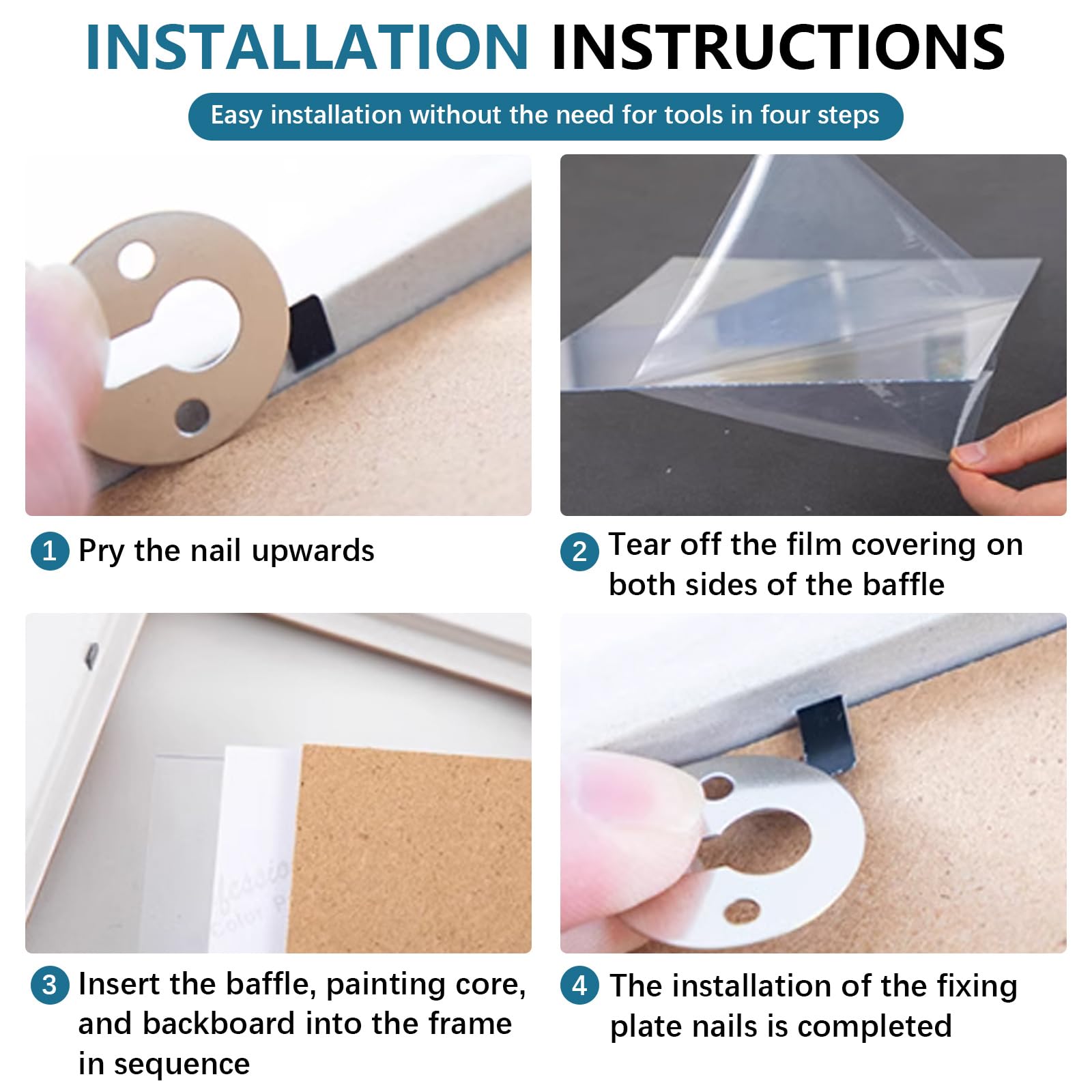 INSTALLATION INSTRUCTIONS

Easy installation without the need for tools in four steps

1 Pry the nail upwards

2 Tear off the film covering on both sides of the baffle

3 Insert the baffle, painting core, and backboard into the frame in sequence

4 The installation of the fixing plate nails is completed