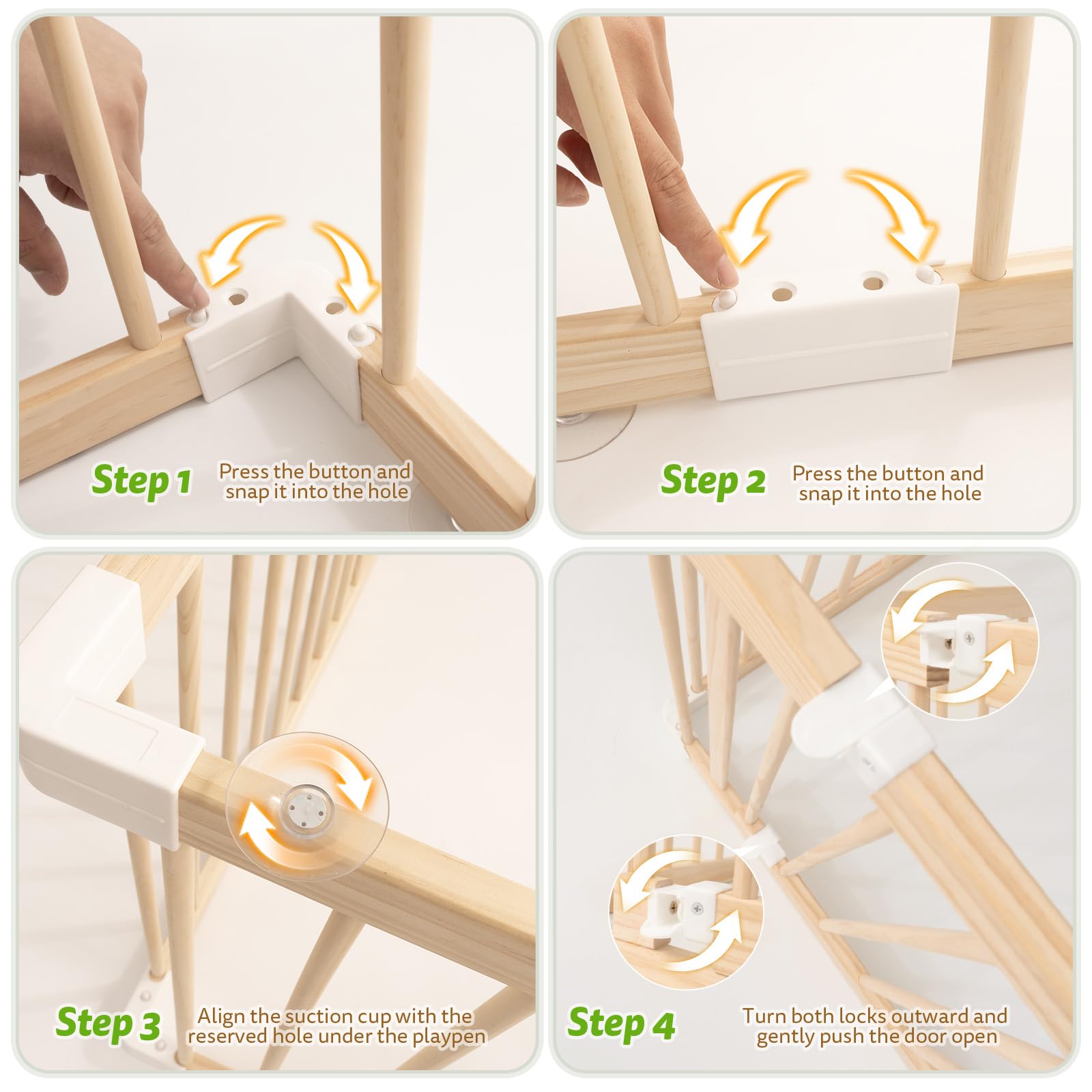 Step 1 Press the button and snap it into the hole

Step 2 Press the button and snap it into the hole

Step 3 Align the suction cup with the reserved hole under the playpen

Step 4 Turn both locks outward and gently push the door open