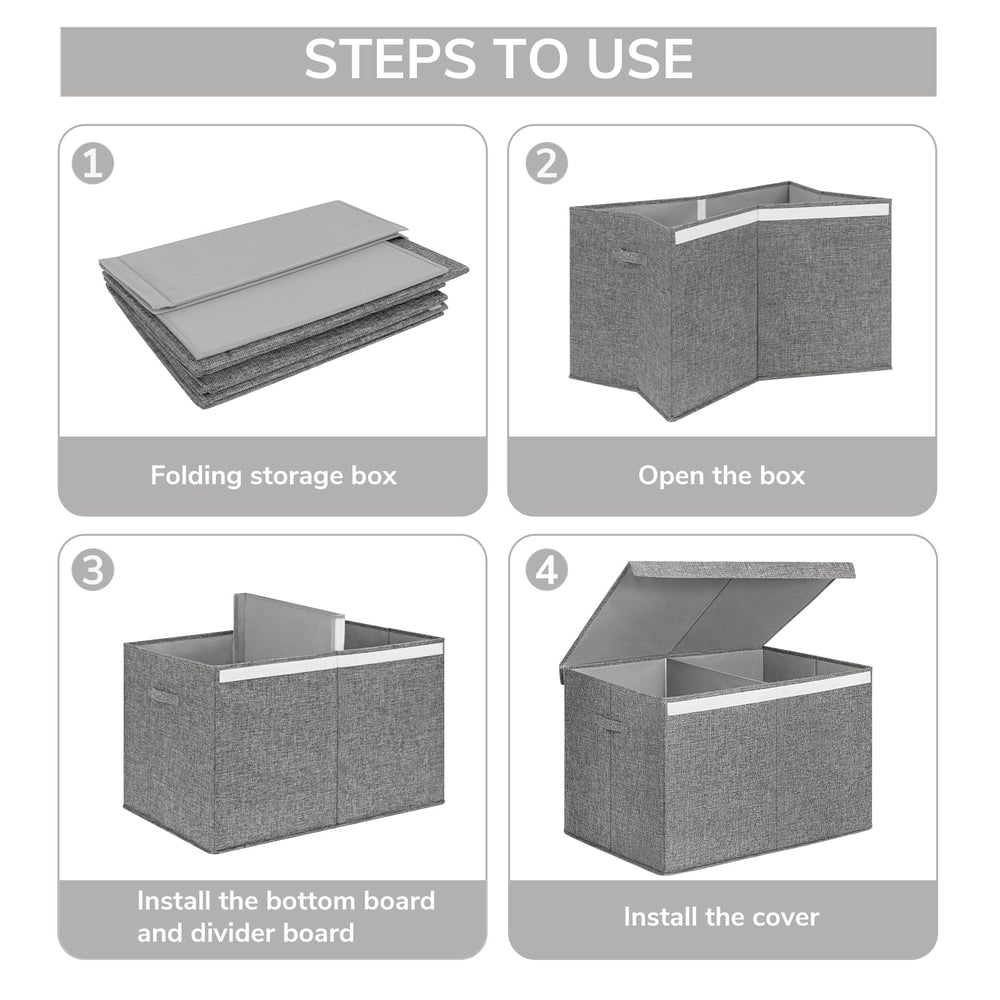 STEPS TO USE

1

Folding storage box

2

Open the box

3

Install the bottom board and divider board

4

Install the cover