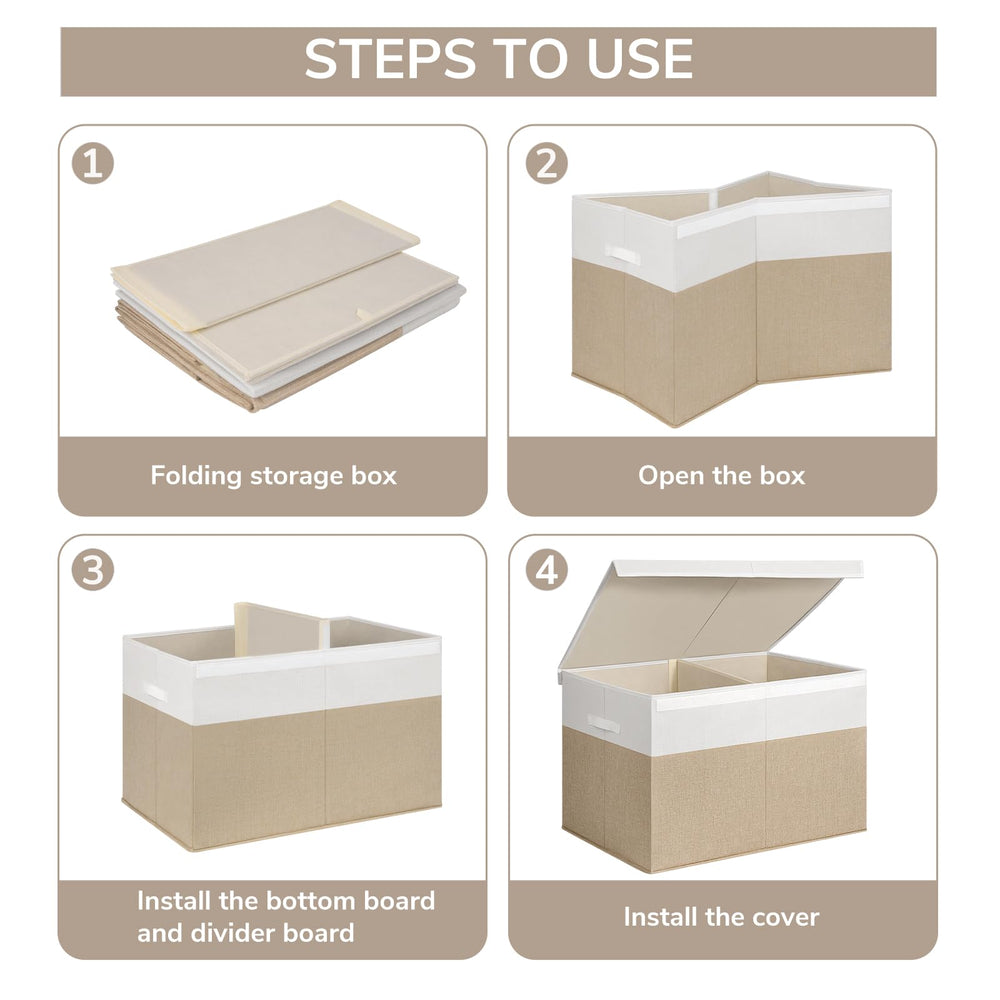 STEPS TO USE

1

Folding storage box

2

Open the box

3

Install the bottom board and divider board

4

Install the cover