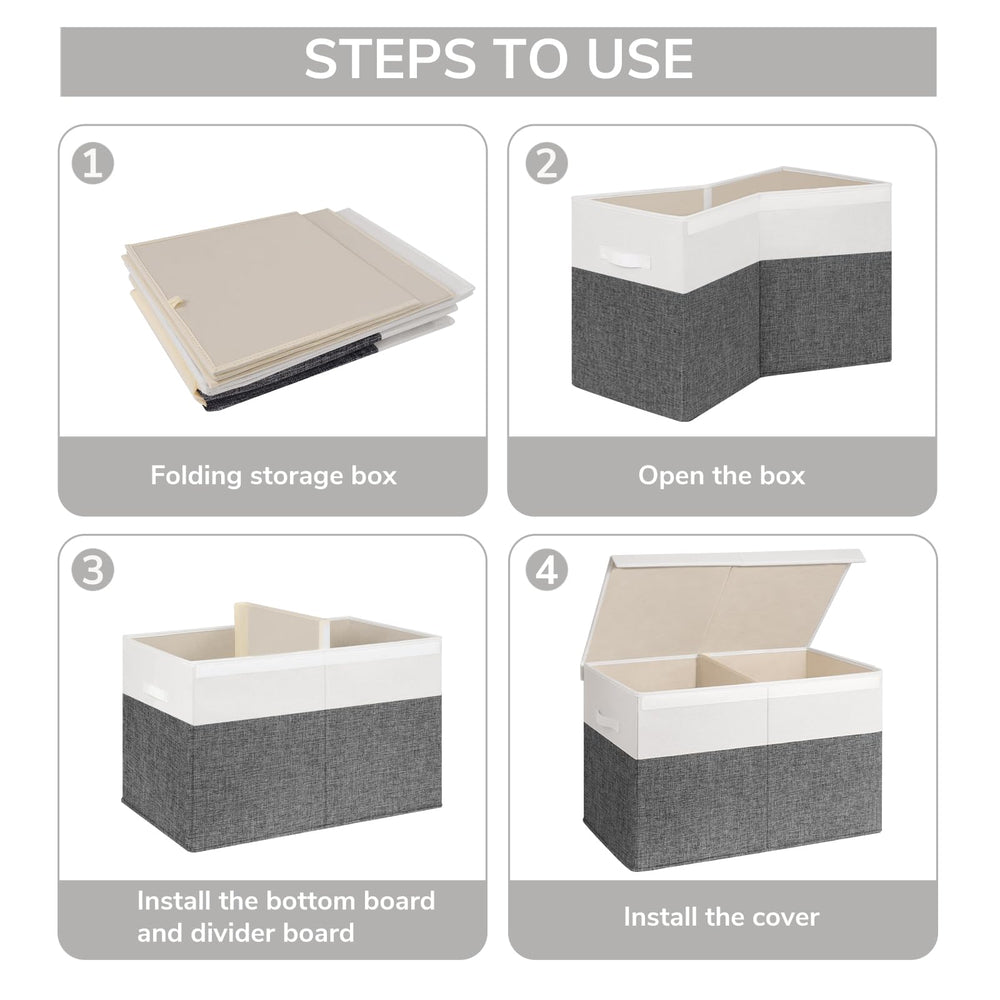 STEPS TO USE

1

Folding storage box

2

Open the box

3

Install the bottom board and divider board

4

Install the cover