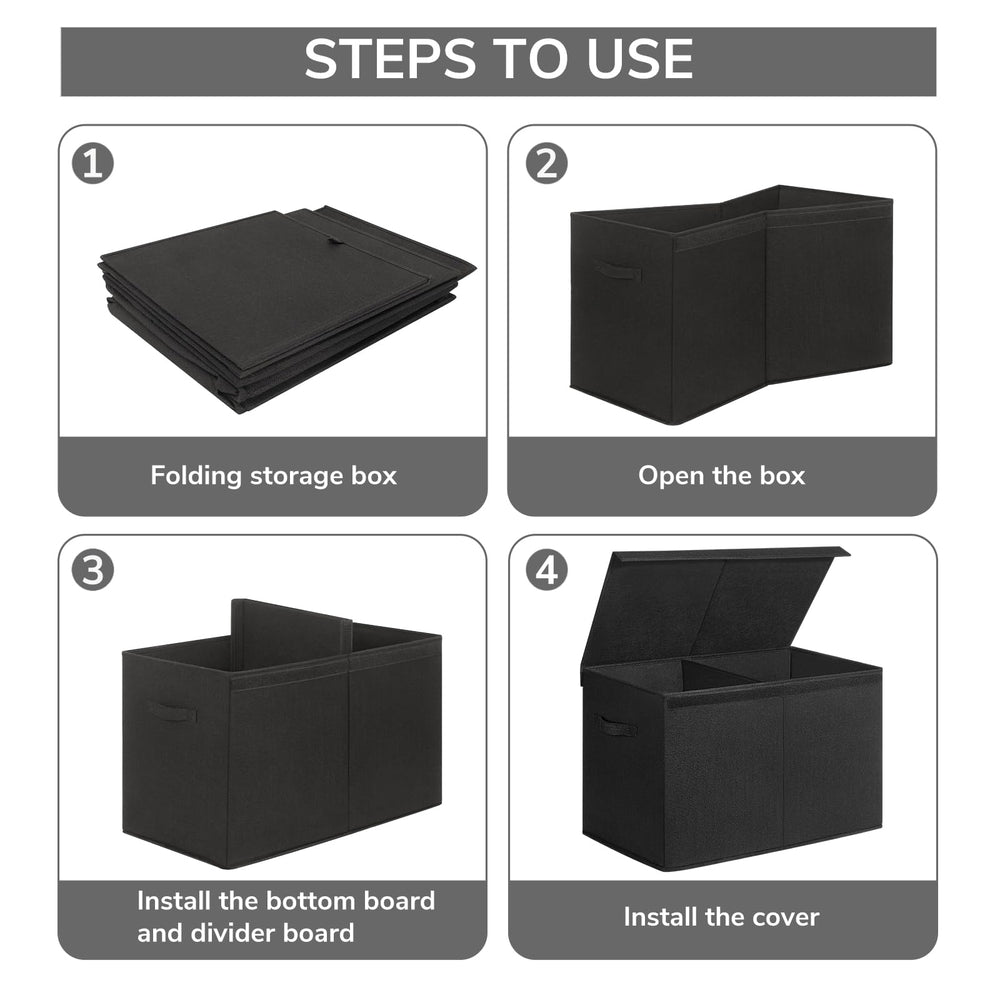 STEPS TO USE

1

Folding storage box

2

Open the box

3

Install the bottom board and divider board

4

Install the cover