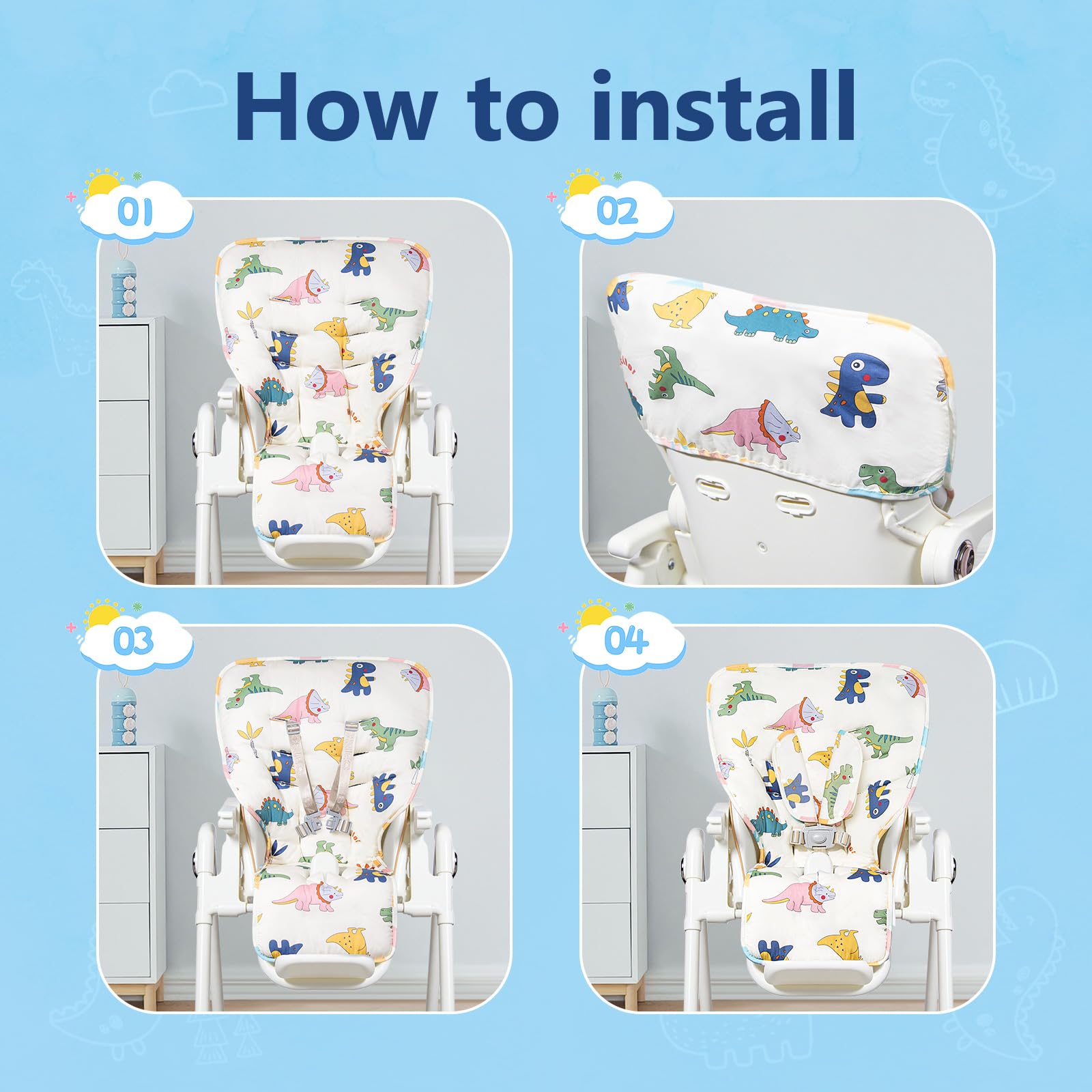 How to install

01

02

03

04