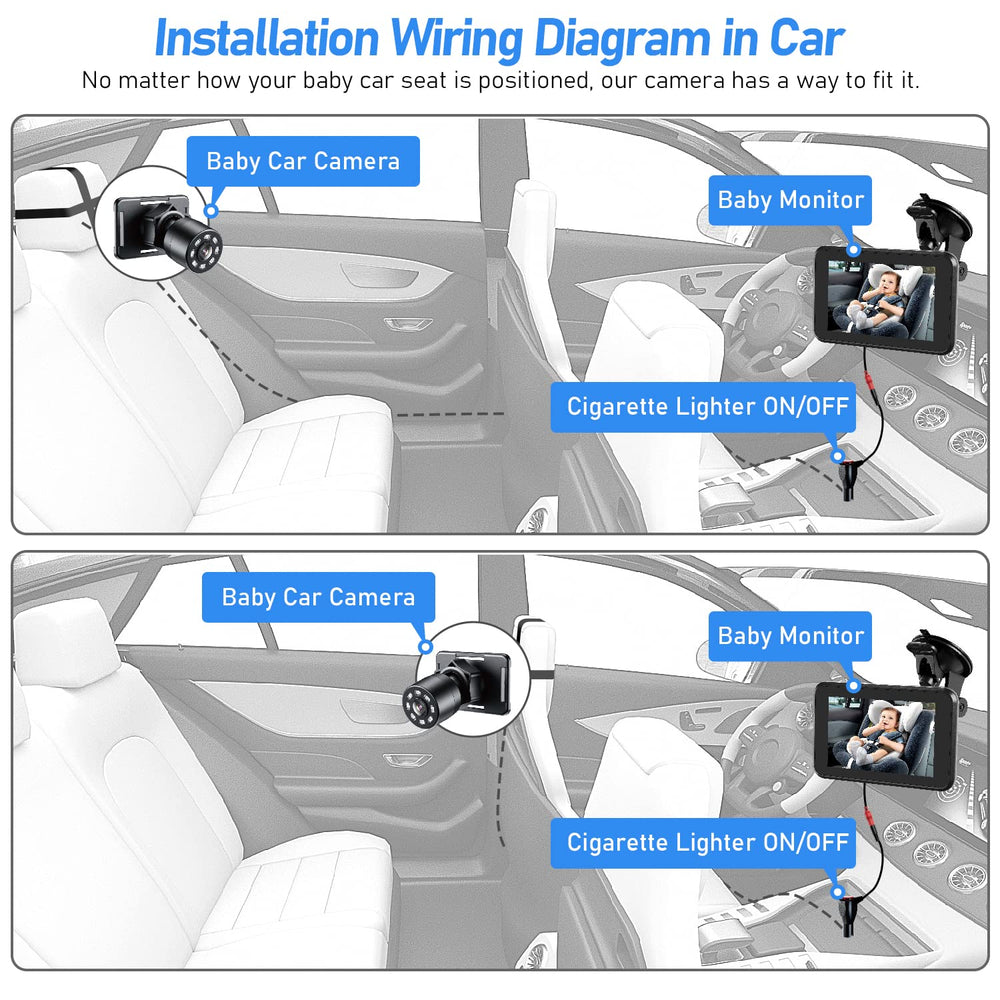 Installation Wiring Diagram in Car

No matter how your baby car seat is positioned, our camera has a way to fit it.

Baby Car Camera

Baby Monitor

Cigarette Lighter ON/OFF

Baby Car Camera

Baby Monitor

Cigarette Lighter ON/OFF