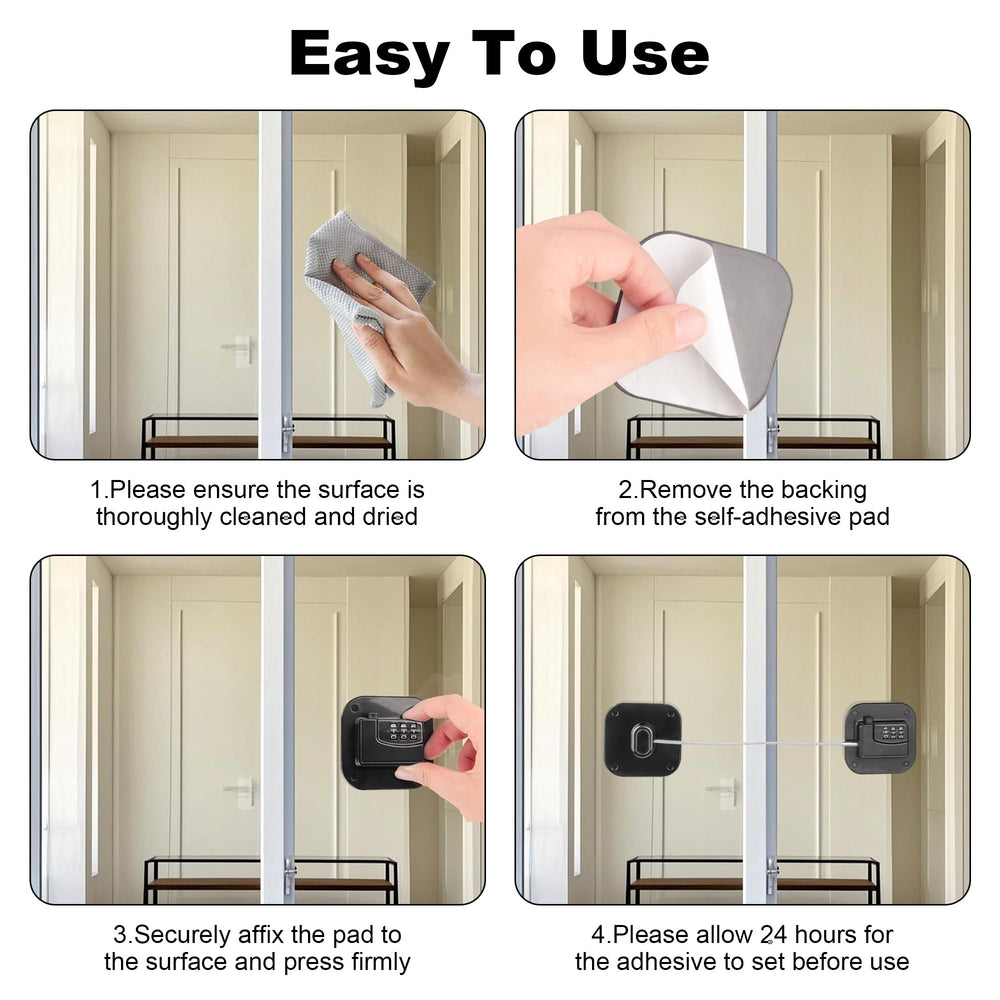 Easy To Use

1.Please ensure the surface is thoroughly cleaned and dried

2.Remove the backing from the self-adhesive pad

3.Securely affix the pad to the surface and press firmly

4.Please allow 24 hours for the adhesive to set before use