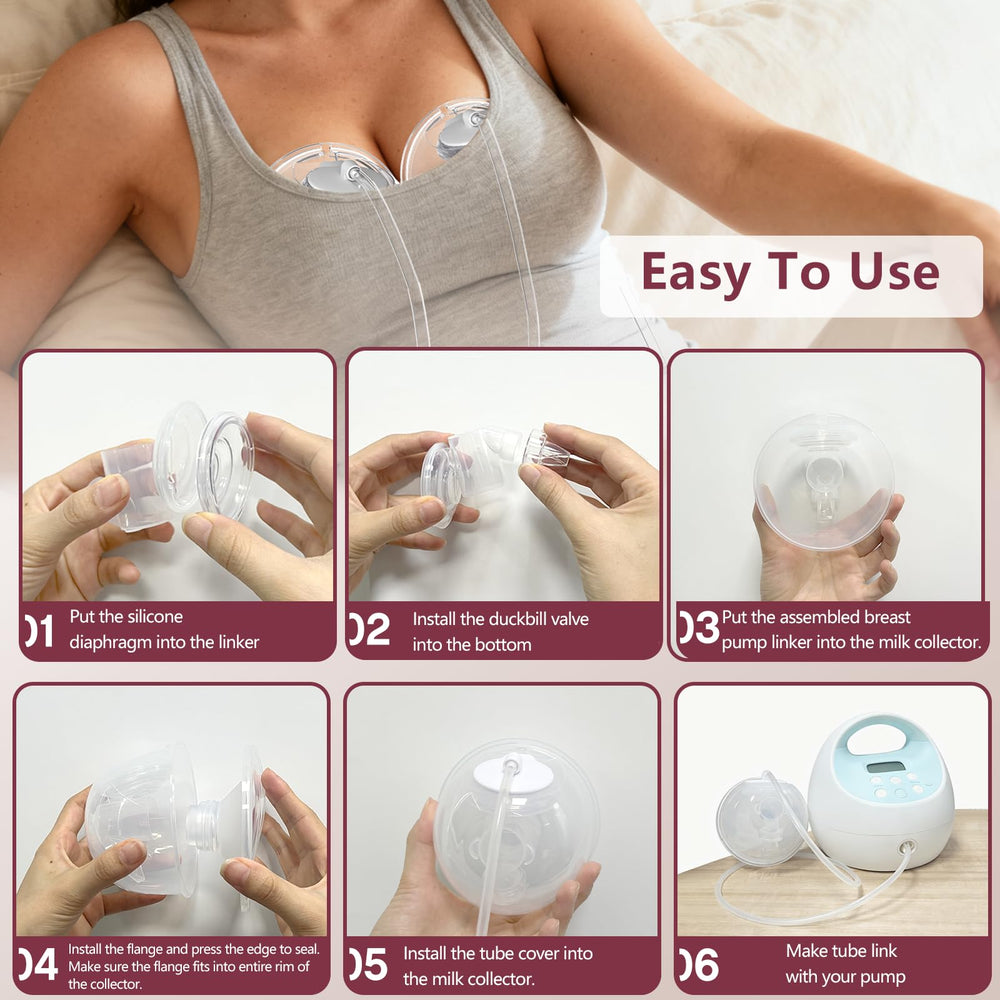 Easy To Use

01 Put the silicone diaphragm into the linker

02 Install the duckbill valve into the bottom

03 Put the assembled breast pump linker into the milk collector.

04 Install the flange and press the edge to seal. Make sure the flange fits into entire rim of the collector.

05 Install the tube cover into the milk collector.

06 Make tube link with your pump