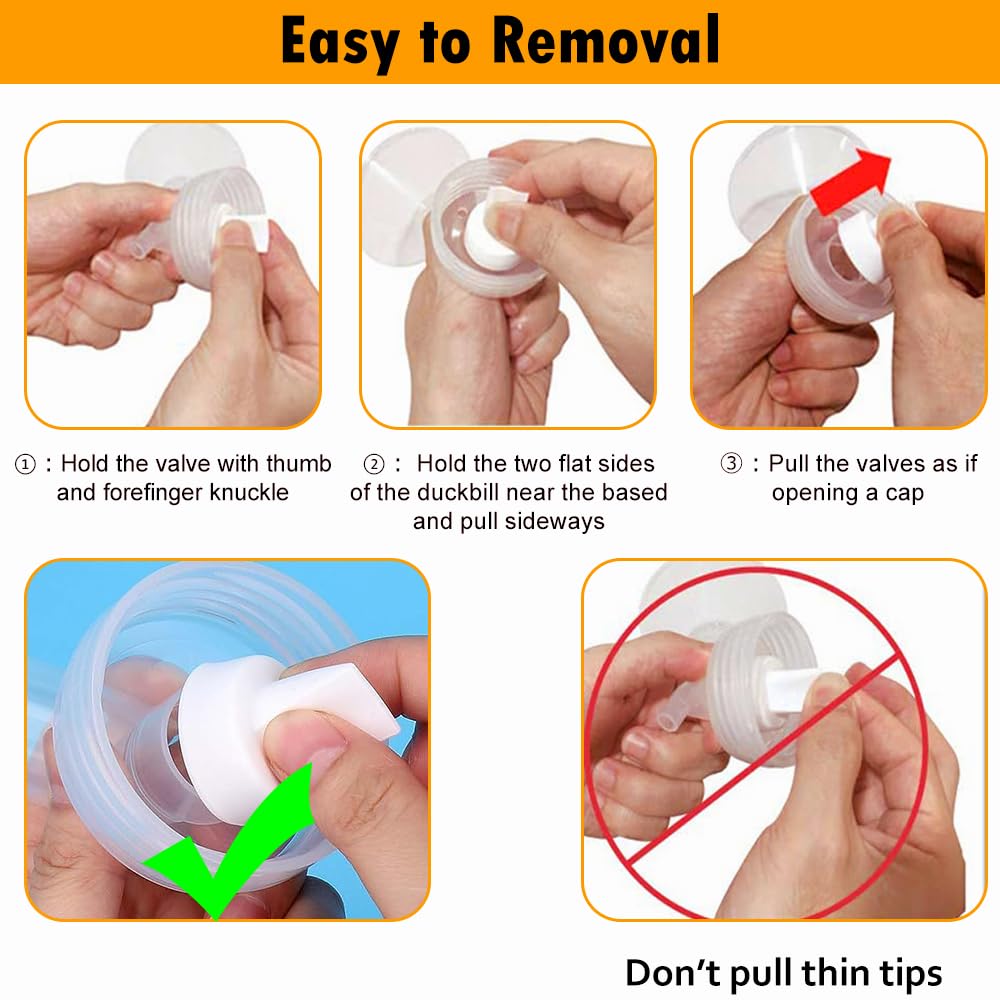 Easy to Removal

①：Hold the valve with thumb and forefinger knuckle

②： Hold the two flat sides of the duckbill near the based and pull sideways

③：Pull the valves as if opening a cap

Don't pull thin tips