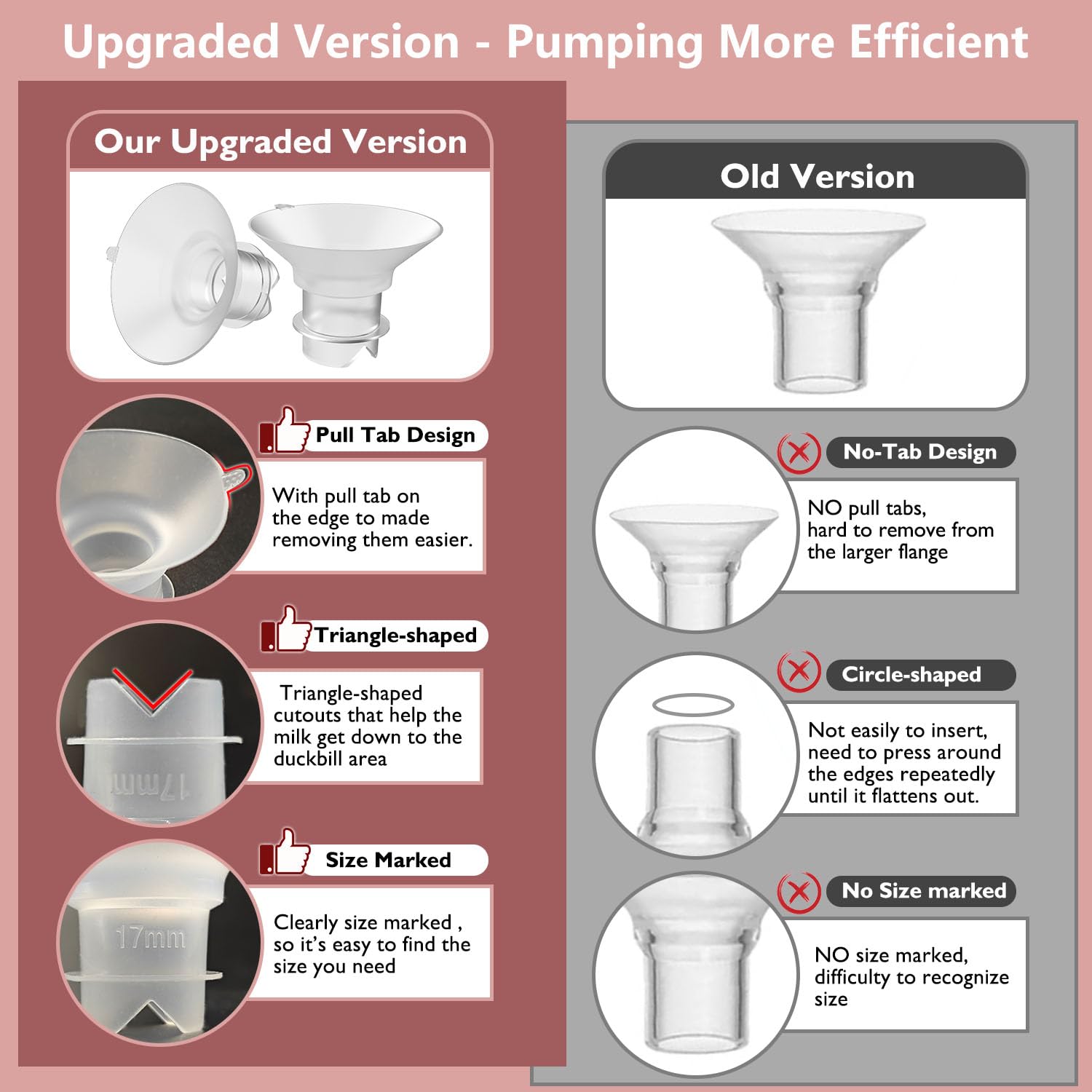 Upgraded Version - Pumping More Efficient

Our Upgraded Version

Pull Tab Design

With pull tab on the edge to made removing them easier.

Triangle-shaped

Triangle-shaped cutouts that help the milk get down to the duckbill area

17mm

Size Marked

Clearly size marked , so it's easy to find the size you need

17mm

Old Version

No-Tab Design

NO pull tabs, hard to remove from the larger flange

Circle-shaped

Not easily to insert, need to press around the edges repeatedly until it flattens out.

No Size marked

NO size marked, difficulty to recognize size