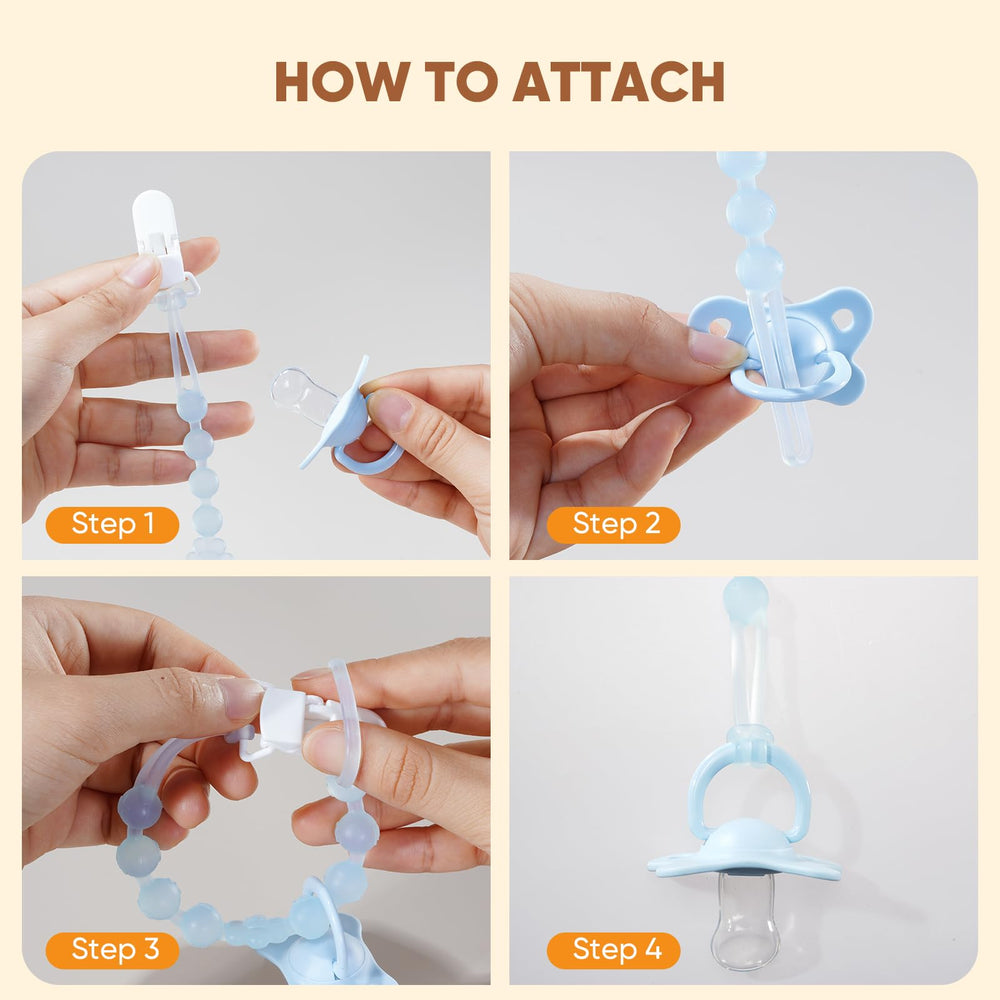 HOW TO ATTACH

Step 1

Step 2

Step 3

Step 4