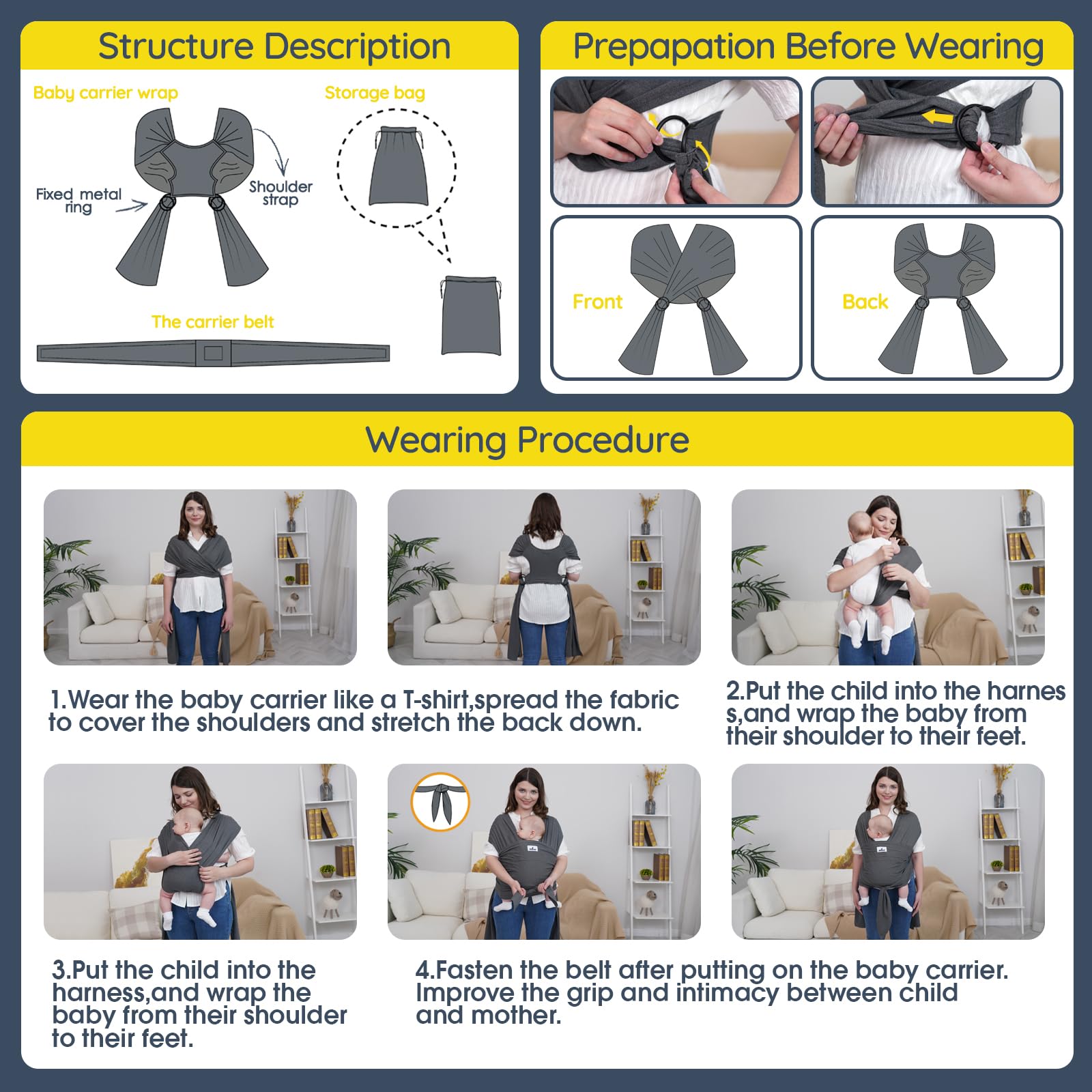 Structure Description

Baby carrier wrap

Storage bag

Fixed metal ring

Shoulder strap

The carrier belt

Prepapation Before Wearing

Front

Back

Wearing Procedure

1.Wear the baby carrier like a T-shirt,spread the fabric to cover the shoulders and stretch the back down.

2.Put the child into the harnes s,and wrap the baby from their shoulder to their feet.

3.Put the child into the harness,and wrap the baby from their shoulder to their feet.

4.Fasten the belt after putting on the baby carrier. Improve the grip and intimacy between child and mother.