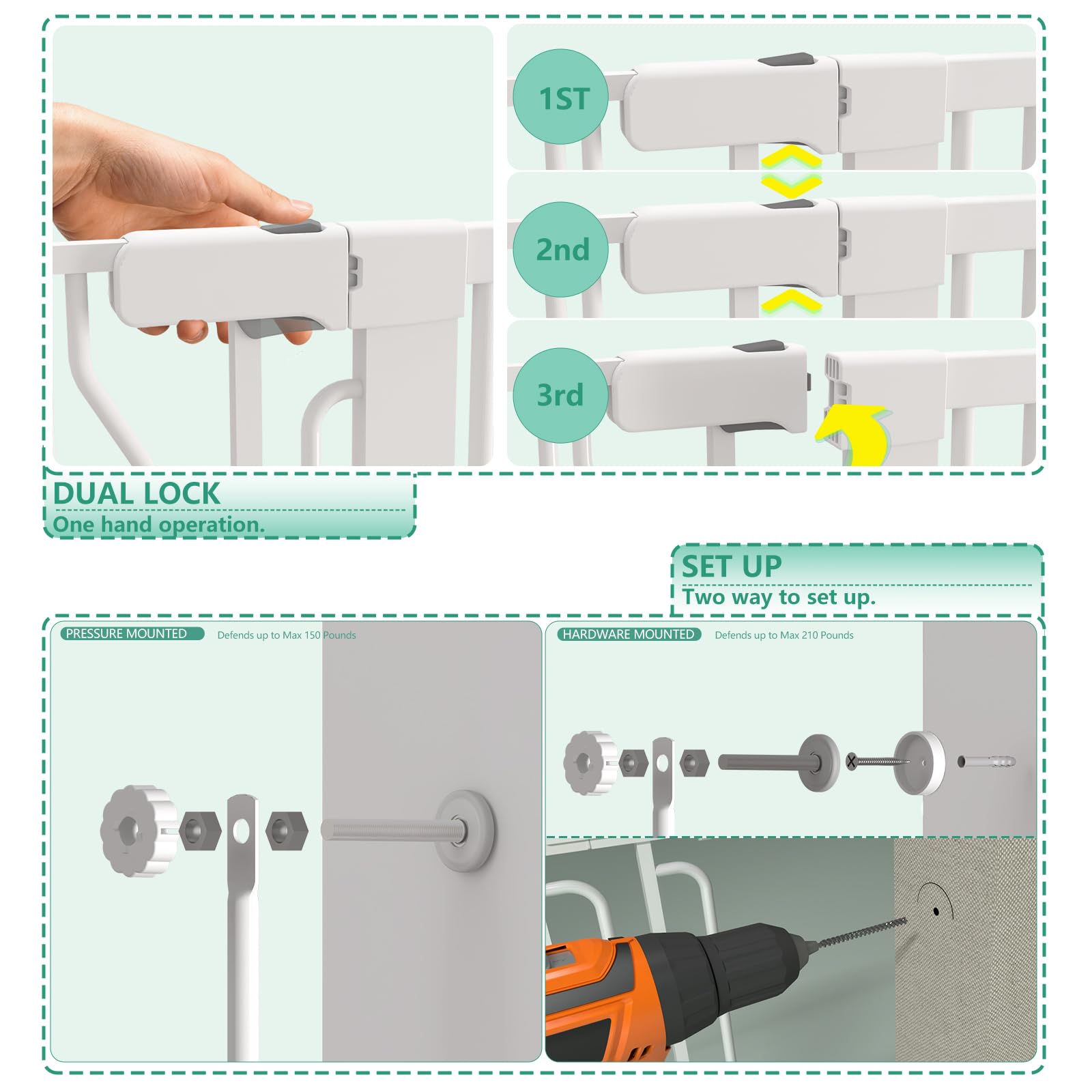 1ST

2nd

3rd

DUAL LOCK
One hand operation.

SET UP
Two way to set up.

PRESSURE MOUNTED Defends up to Max 150 Pounds

HARDWARE MOUNTED Defends up to Max 210 Pounds