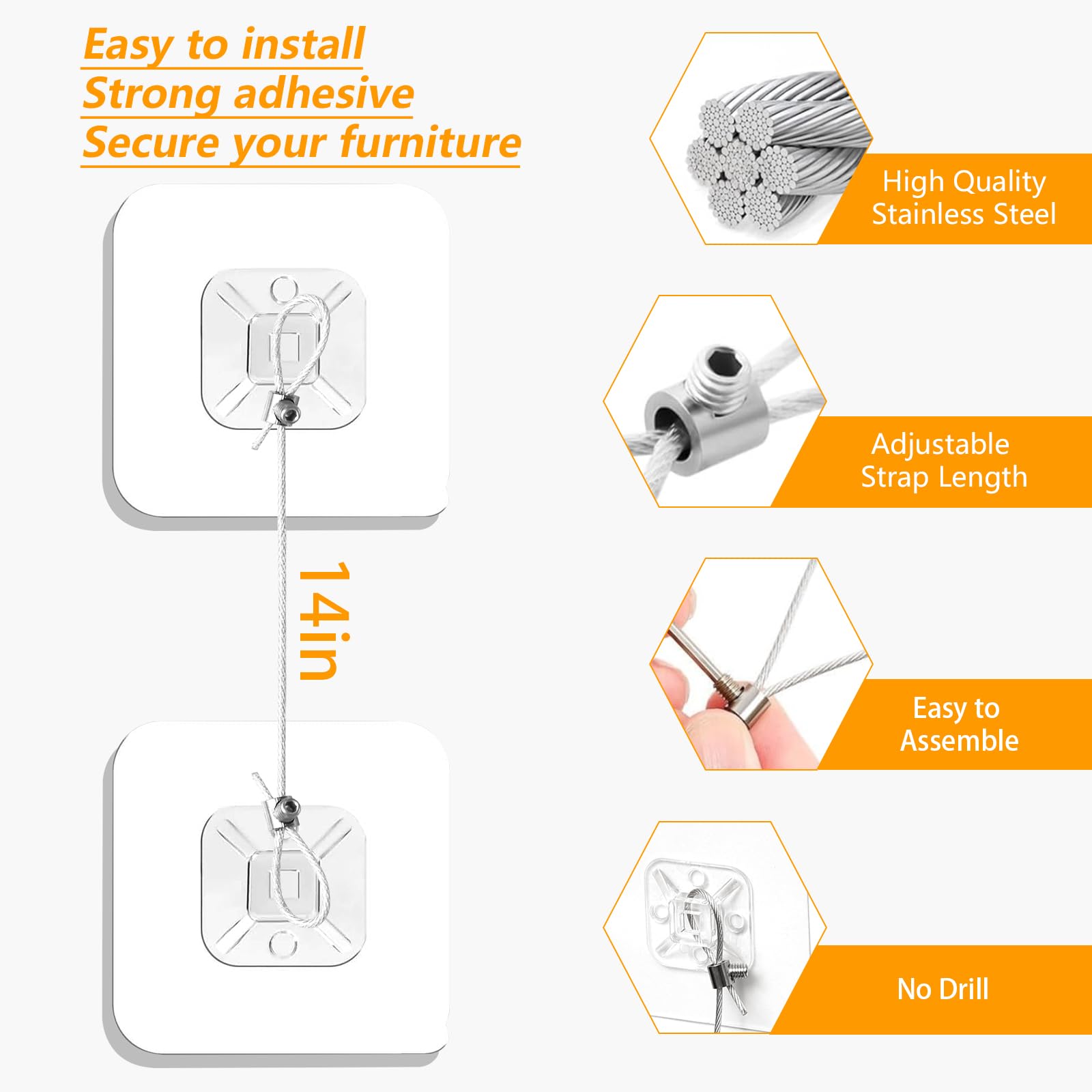 Easy to install
Strong adhesive
Secure your furniture

14in

High Quality
Stainless Steel

Adjustable
Strap Length

Easy to
Assemble

No Drill