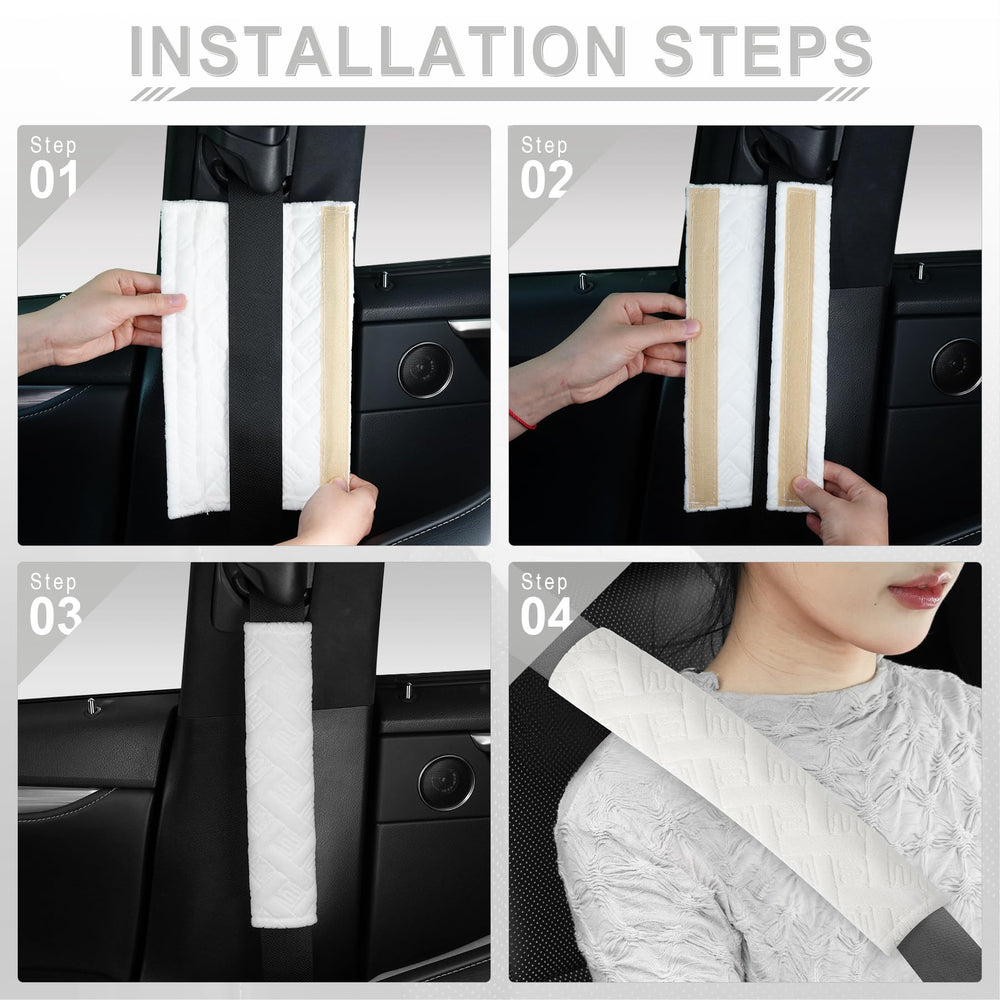 INSTALLATION STEPS

Step
01

Step
02

Step
03

Step
04