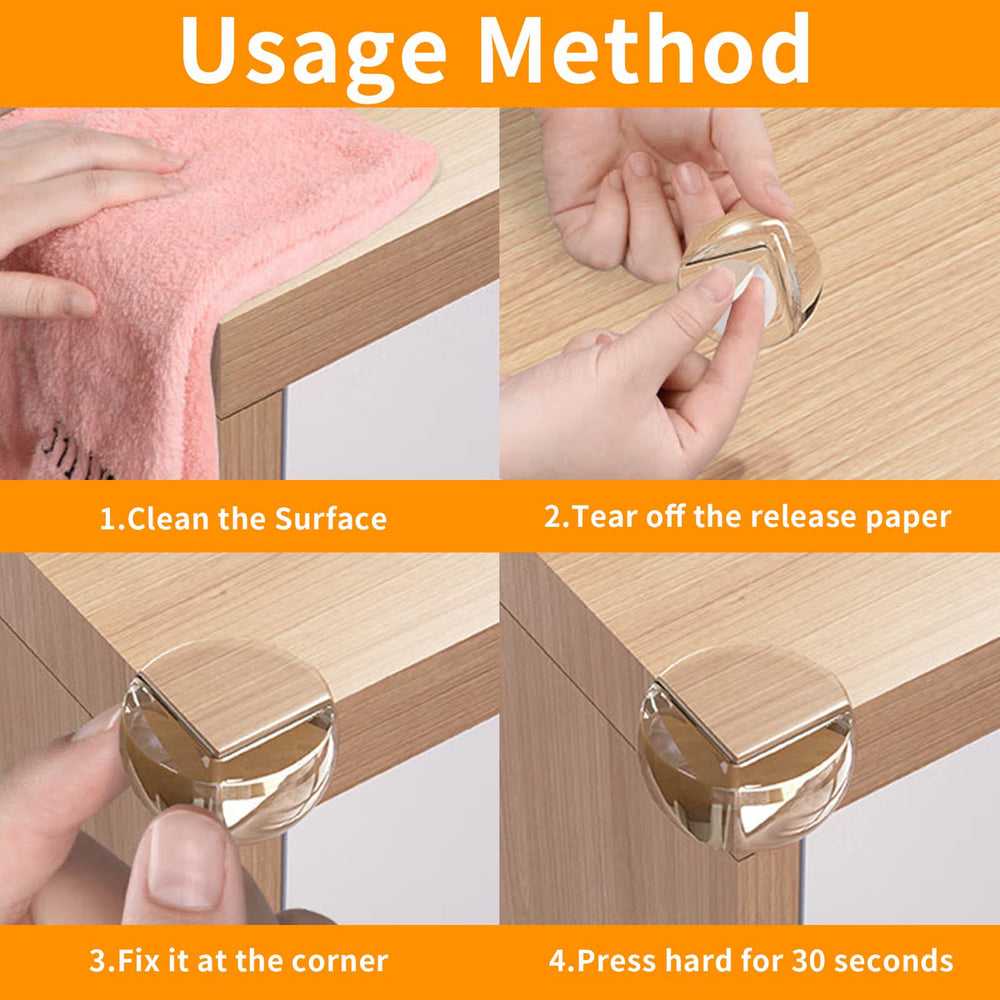 Usage Method

1.Clean the Surface

2.Tear off the release paper

3.Fix it at the corner

4.Press hard for 30 seconds