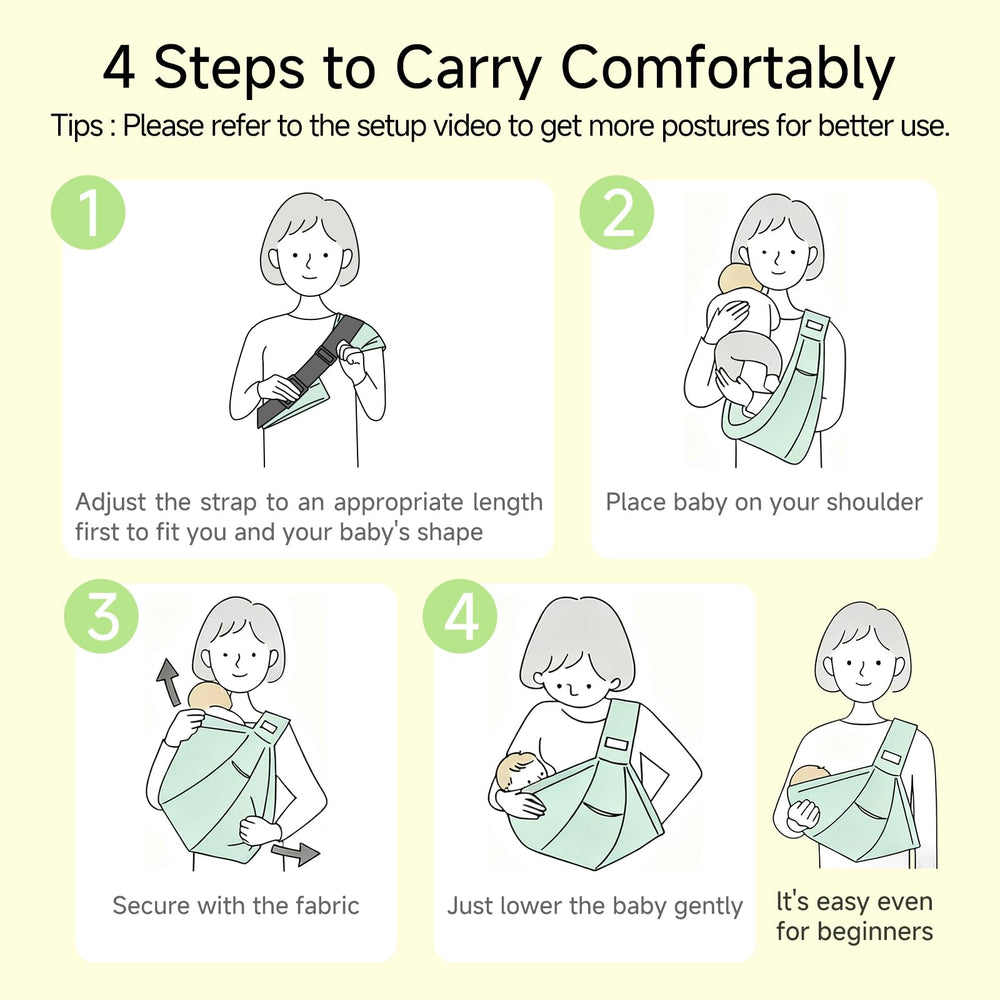 4 Steps to Carry Comfortably

Tips : Please refer to the setup video to get more postures for better use.

1

Adjust the strap to an appropriate length first to fit you and your baby's shape

2

Place baby on your shoulder

3

Secure with the fabric

4

Just lower the baby gently

It's easy even for beginners