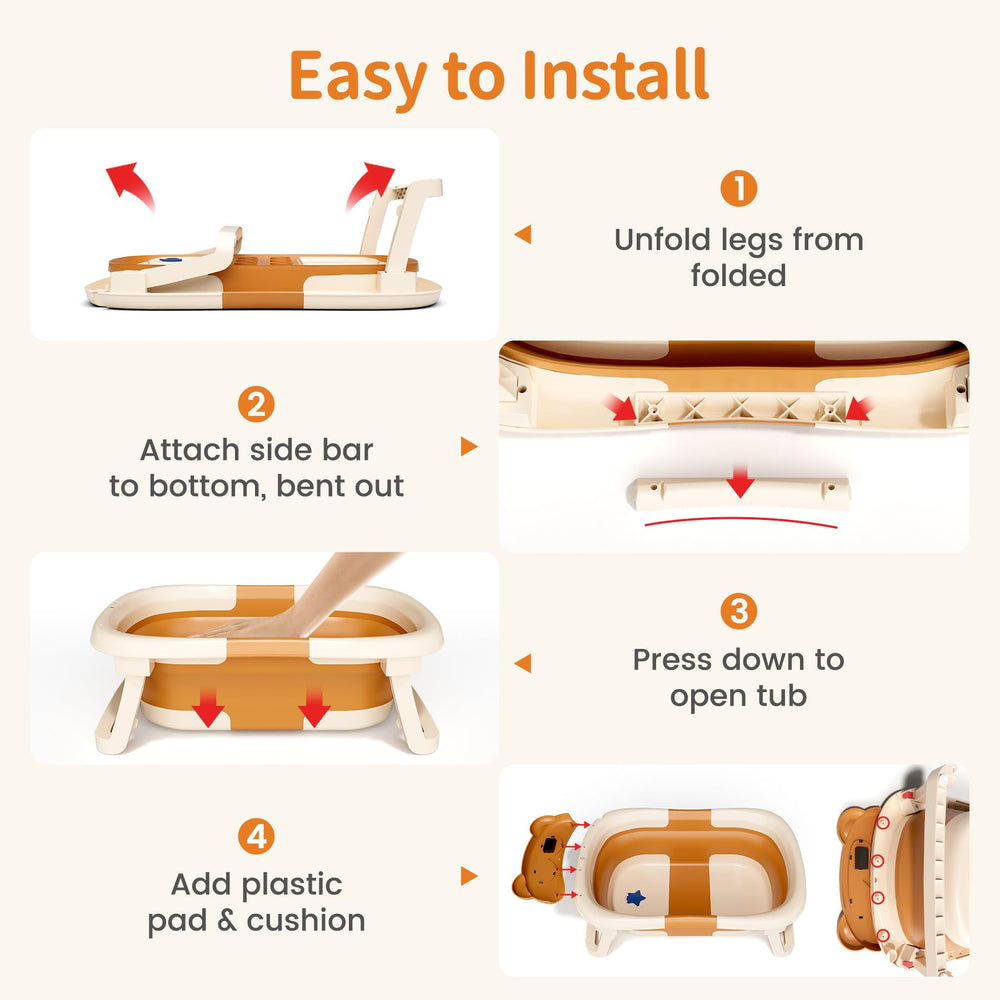 Easy to Install

1
Unfold legs from folded

2
Attach side bar to bottom, bent out

3
Press down to open tub

4
Add plastic pad & cushion