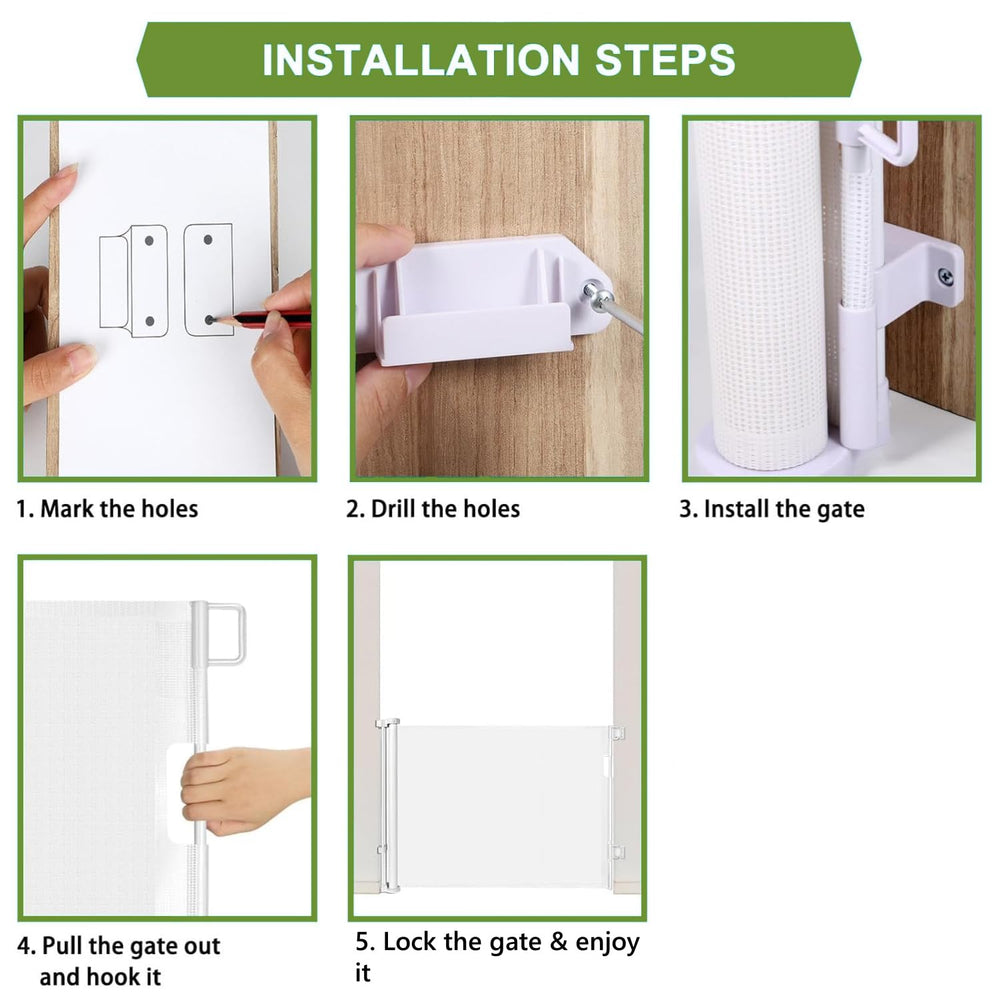 INSTALLATION STEPS

1. Mark the holes

2. Drill the holes

3. Install the gate

4. Pull the gate out and hook it

5. Lock the gate & enjoy it