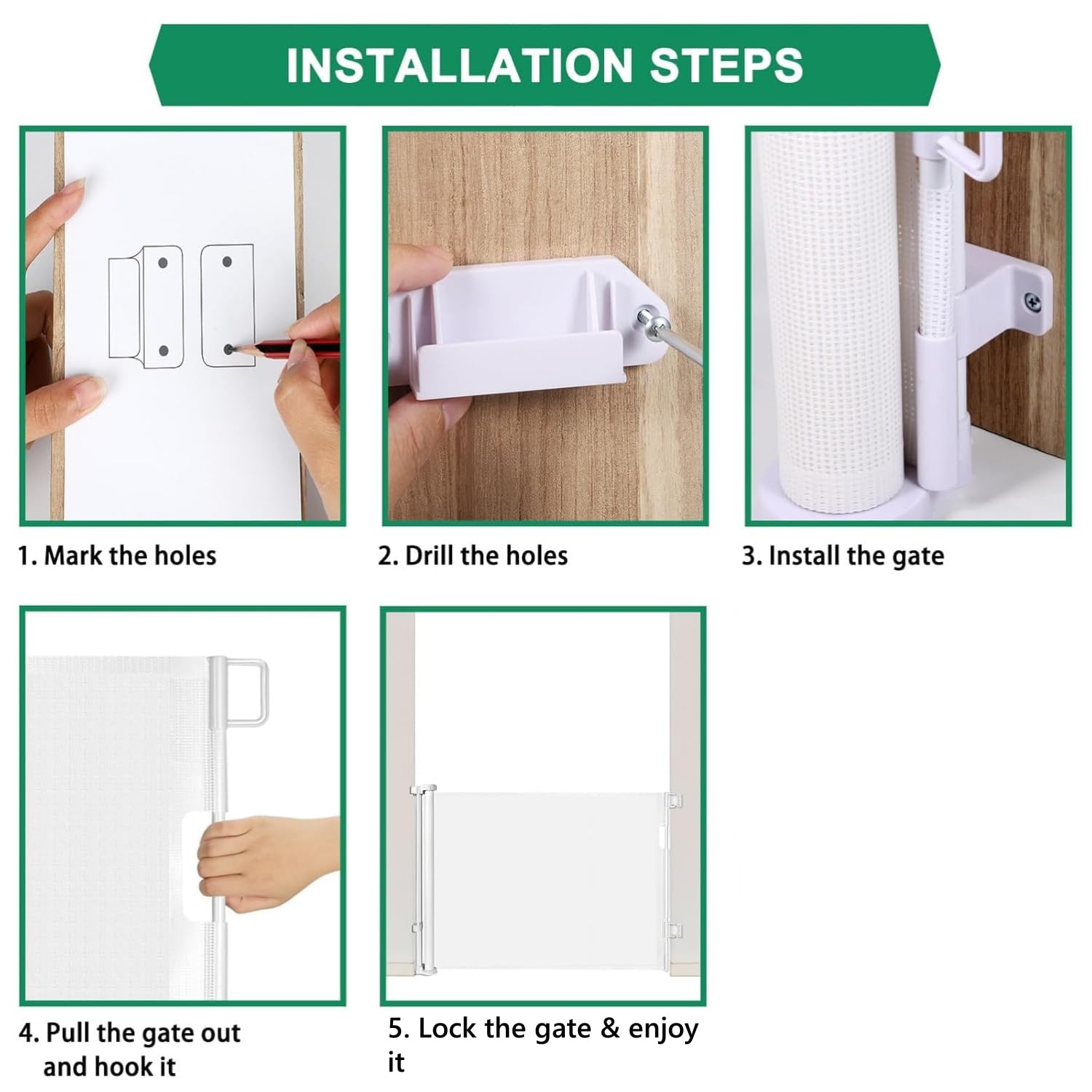 INSTALLATION STEPS

1. Mark the holes

2. Drill the holes

3. Install the gate

4. Pull the gate out and hook it

5. Lock the gate & enjoy it