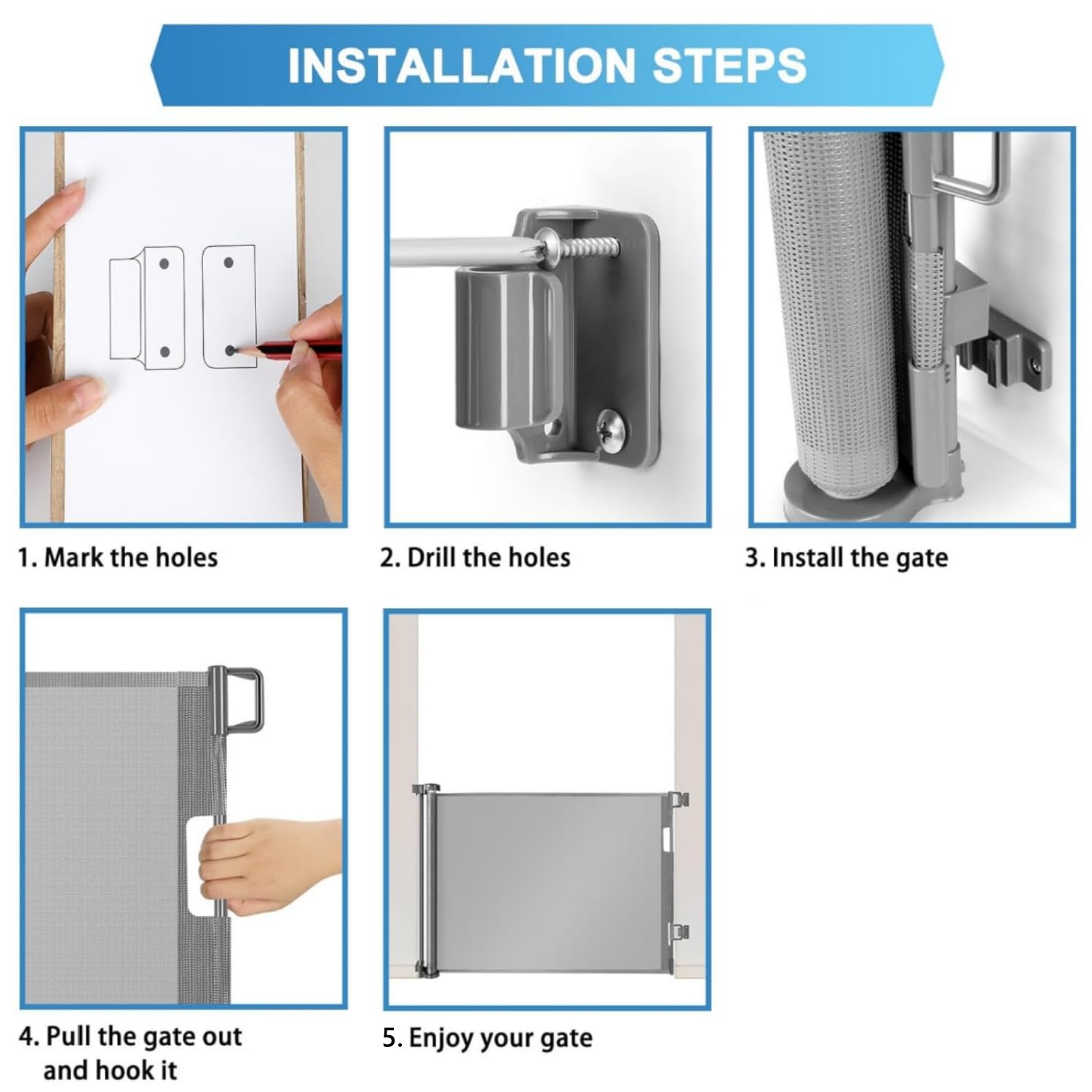 INSTALLATION STEPS

1. Mark the holes

2. Drill the holes

3. Install the gate

4. Pull the gate out and hook it

5. Enjoy your gate