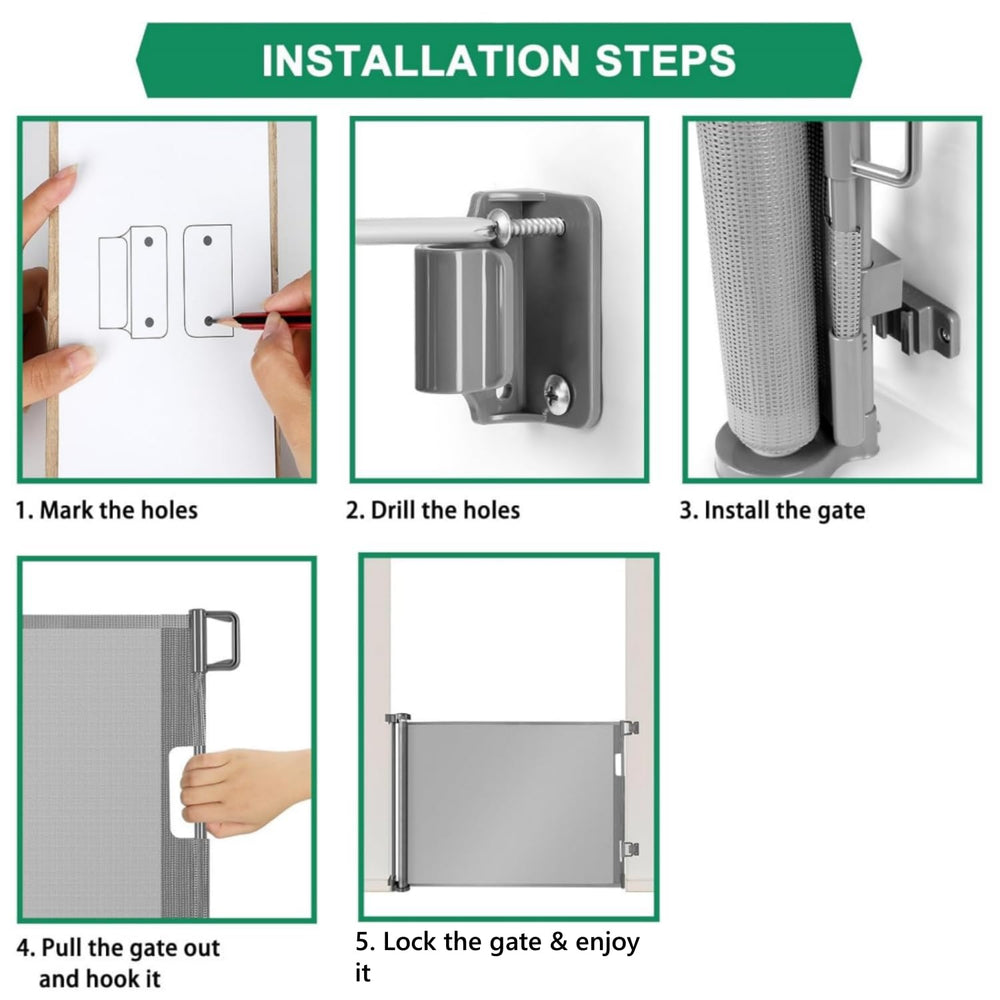 INSTALLATION STEPS

1. Mark the holes

2. Drill the holes

3. Install the gate

4. Pull the gate out and hook it

5. Lock the gate & enjoy it