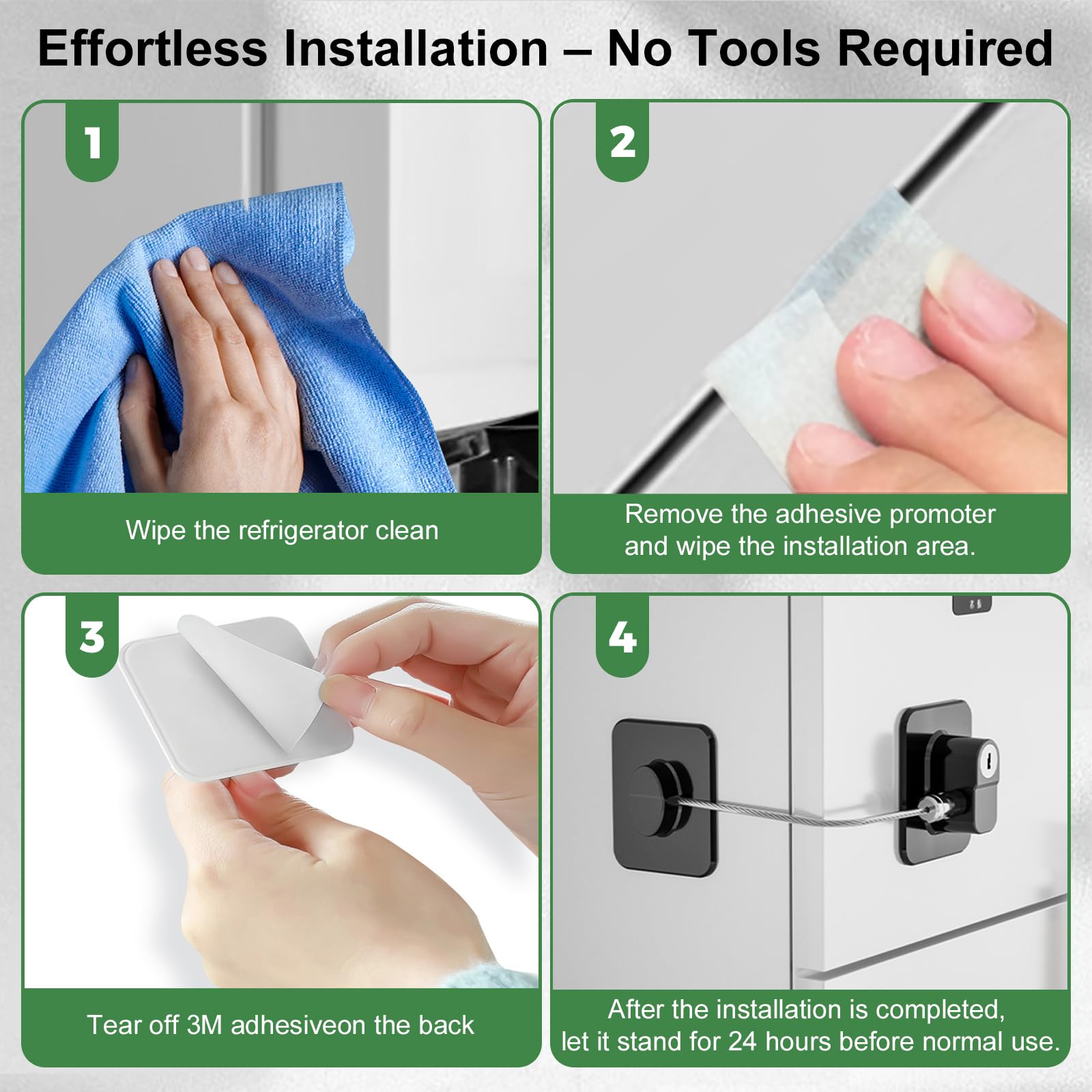 Effortless Installation – No Tools Required

1

Wipe the refrigerator clean

2

Remove the adhesive promoter and wipe the installation area.

3

Tear off 3M adhesiveon the back

4

After the installation is completed, let it stand for 24 hours before normal use.