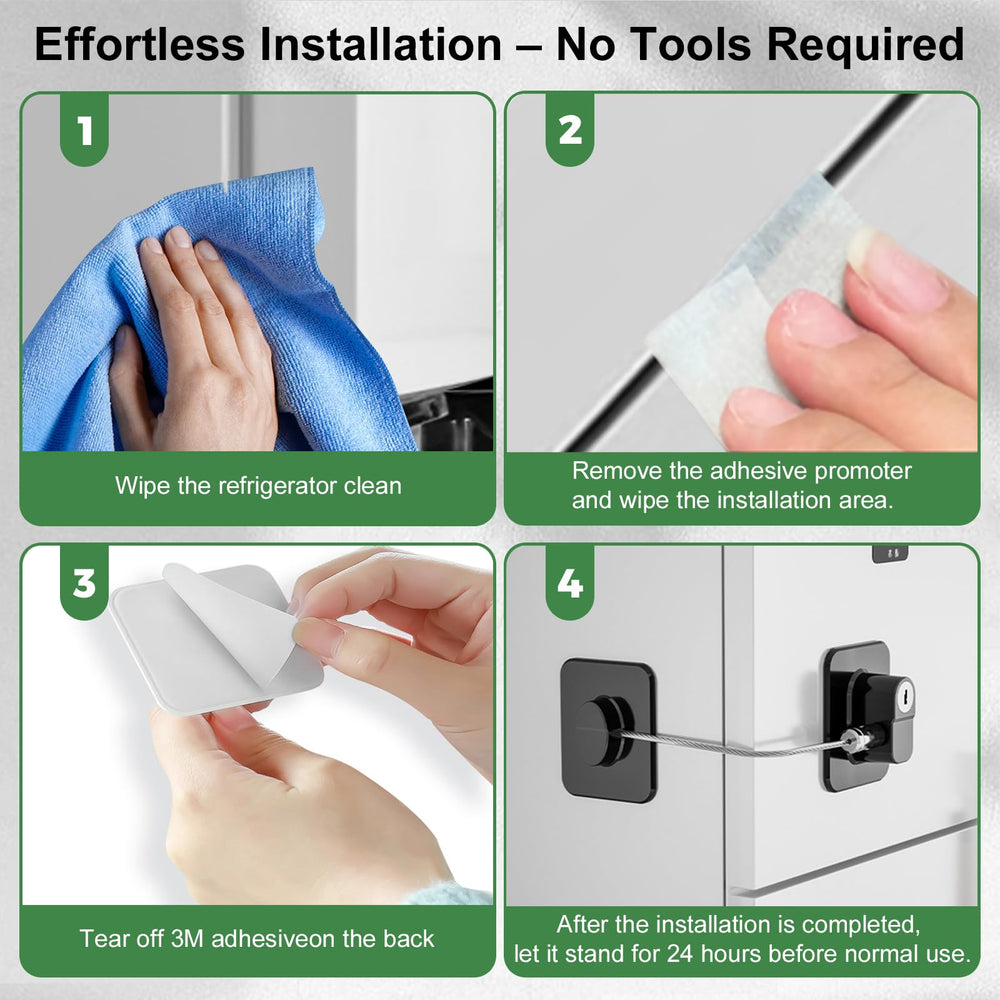 Effortless Installation – No Tools Required

1

Wipe the refrigerator clean

2

Remove the adhesive promoter and wipe the installation area.

3

Tear off 3M adhesiveon the back

4

After the installation is completed, let it stand for 24 hours before normal use.