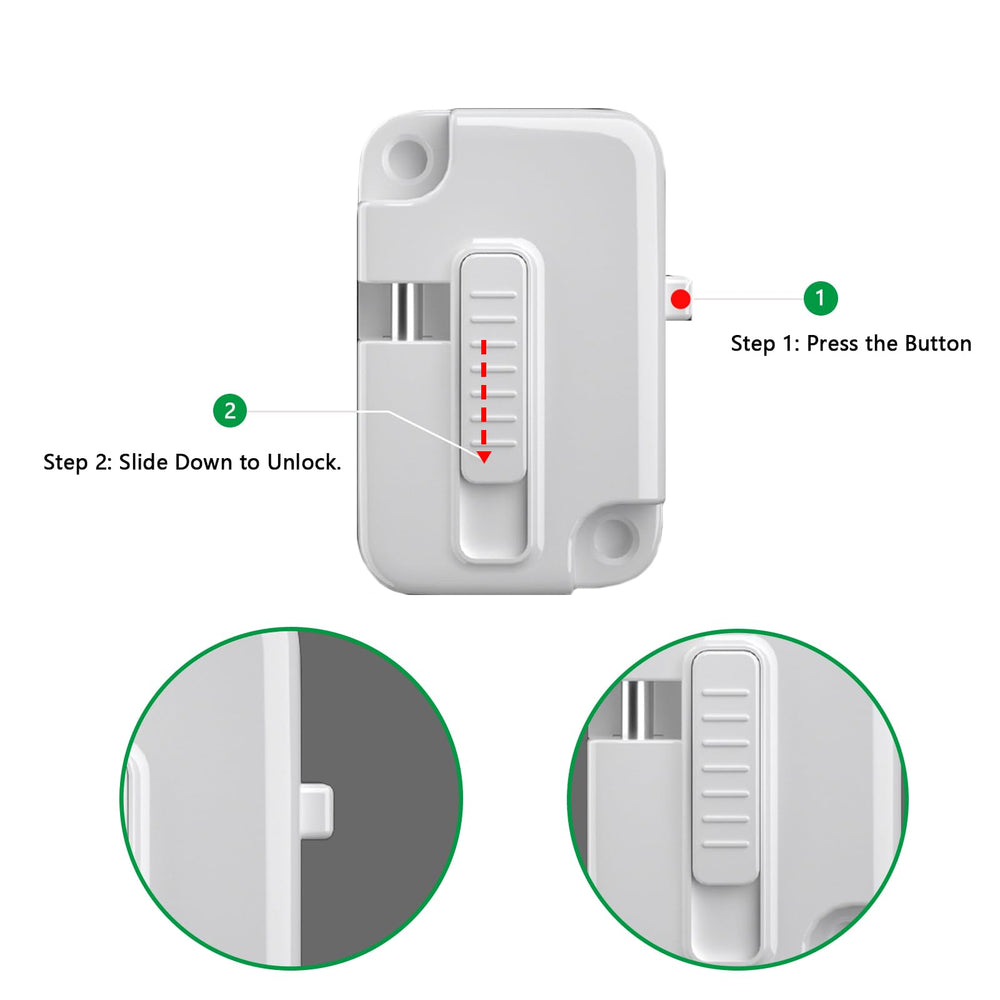 1

Step 1: Press the Button

2

Step 2: Slide Down to Unlock.