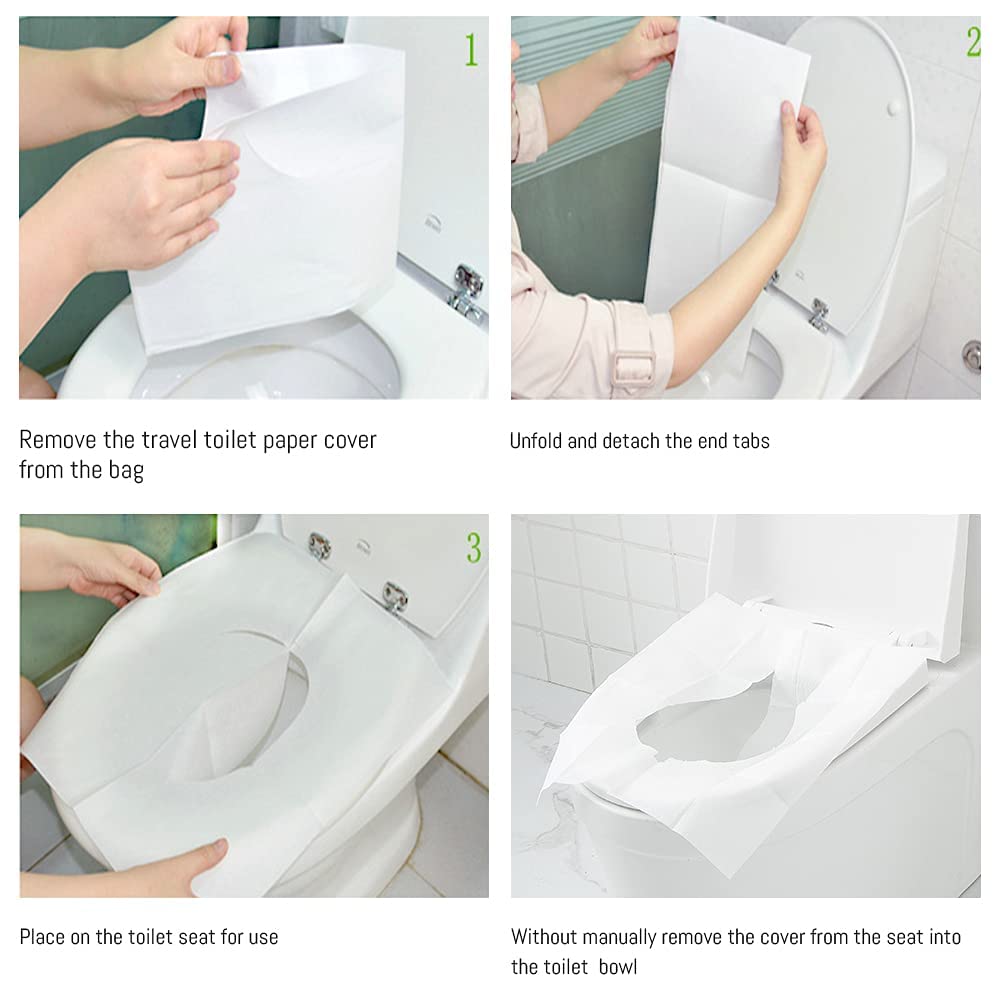 1

Remove the travel toilet paper cover from the bag

2

Unfold and detach the end tabs

3

Place on the toilet seat for use

Without manually remove the cover from the seat into the toilet bowl