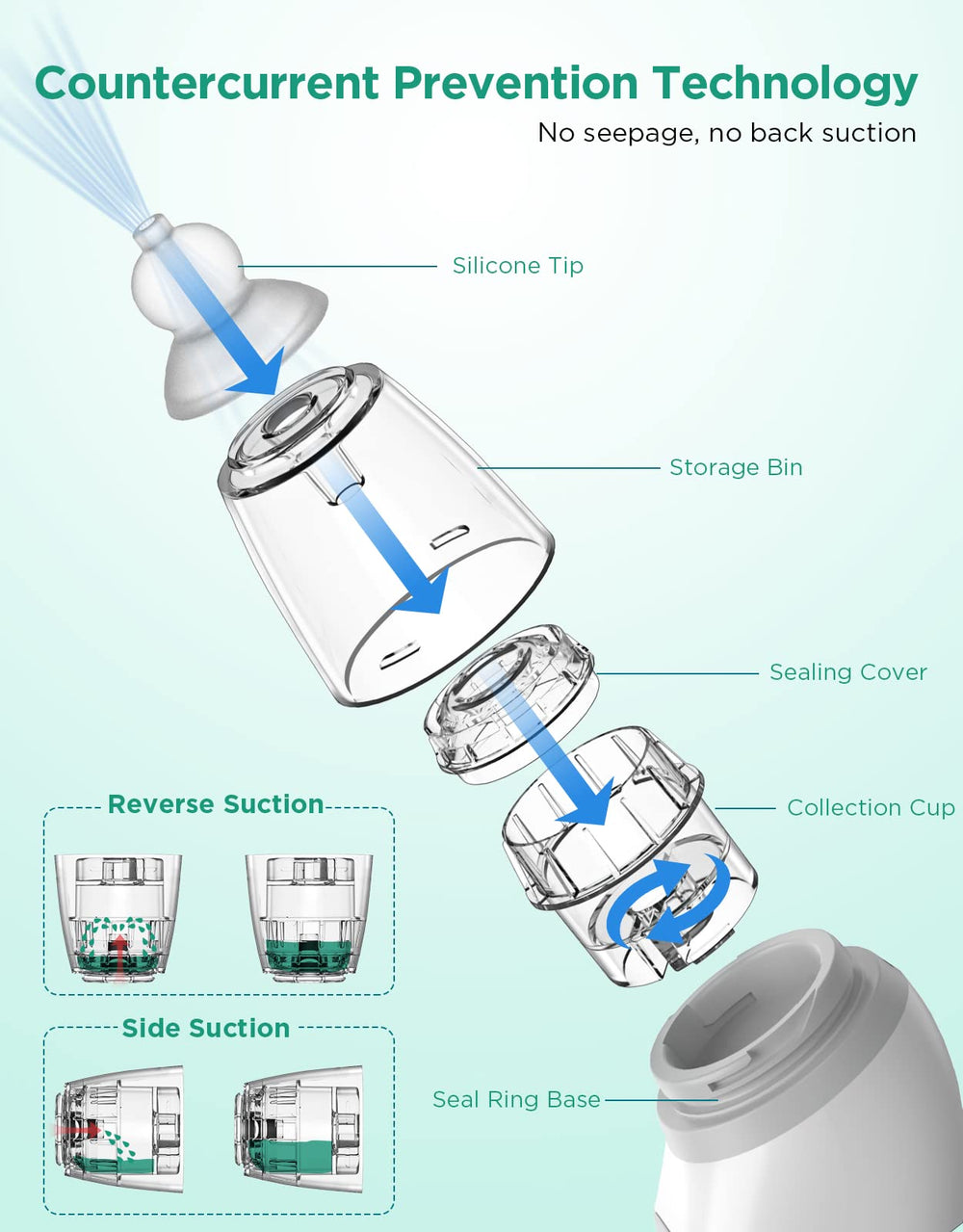 Countercurrent Prevention Technology

No seepage, no back suction

Silicone Tip

Storage Bin

Sealing Cover

Collection Cup

Reverse Suction

Side Suction

Seal Ring Base