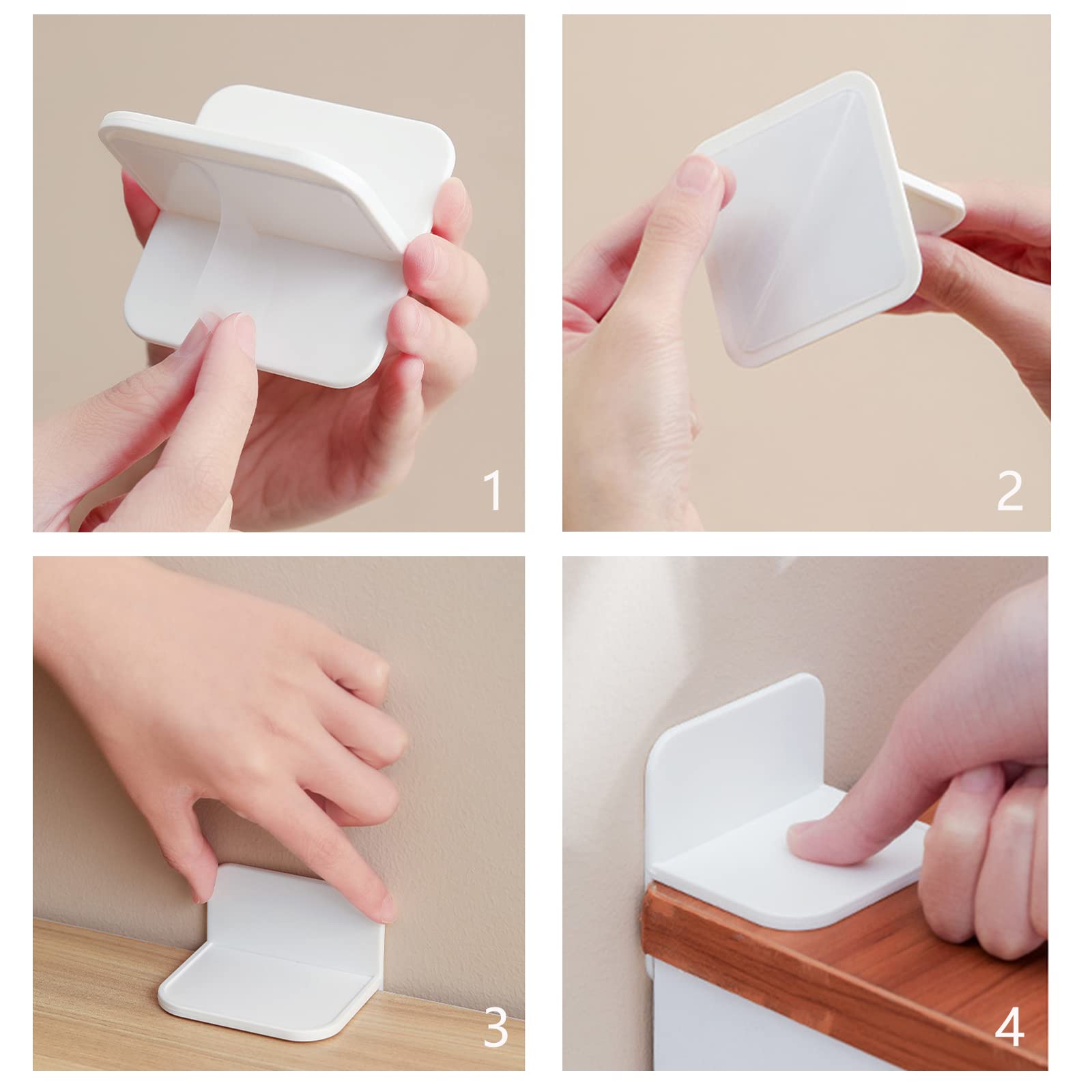 1

2

3

4